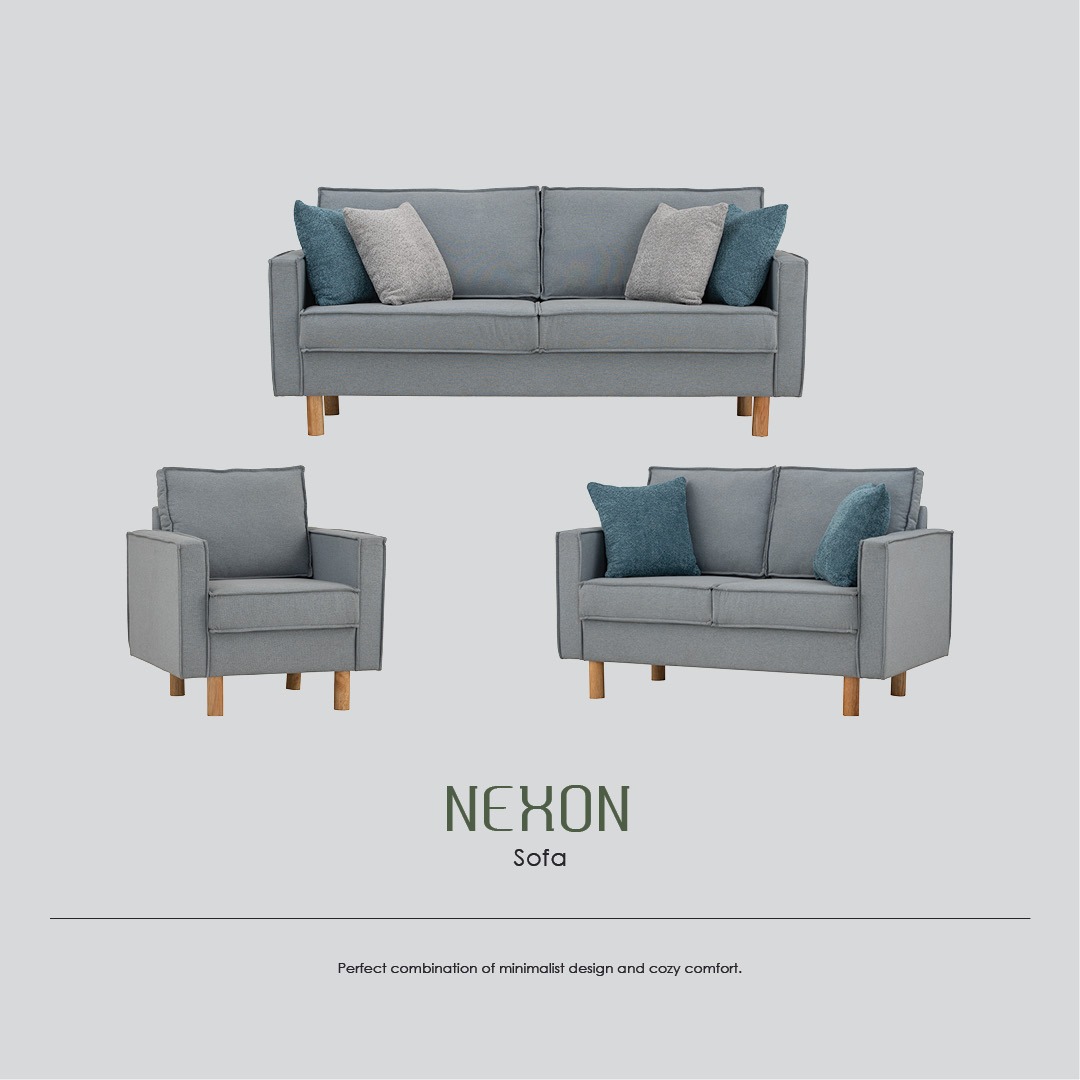 NEXON
Sofa

Perfect combination of minimalist design and cozy comfort.