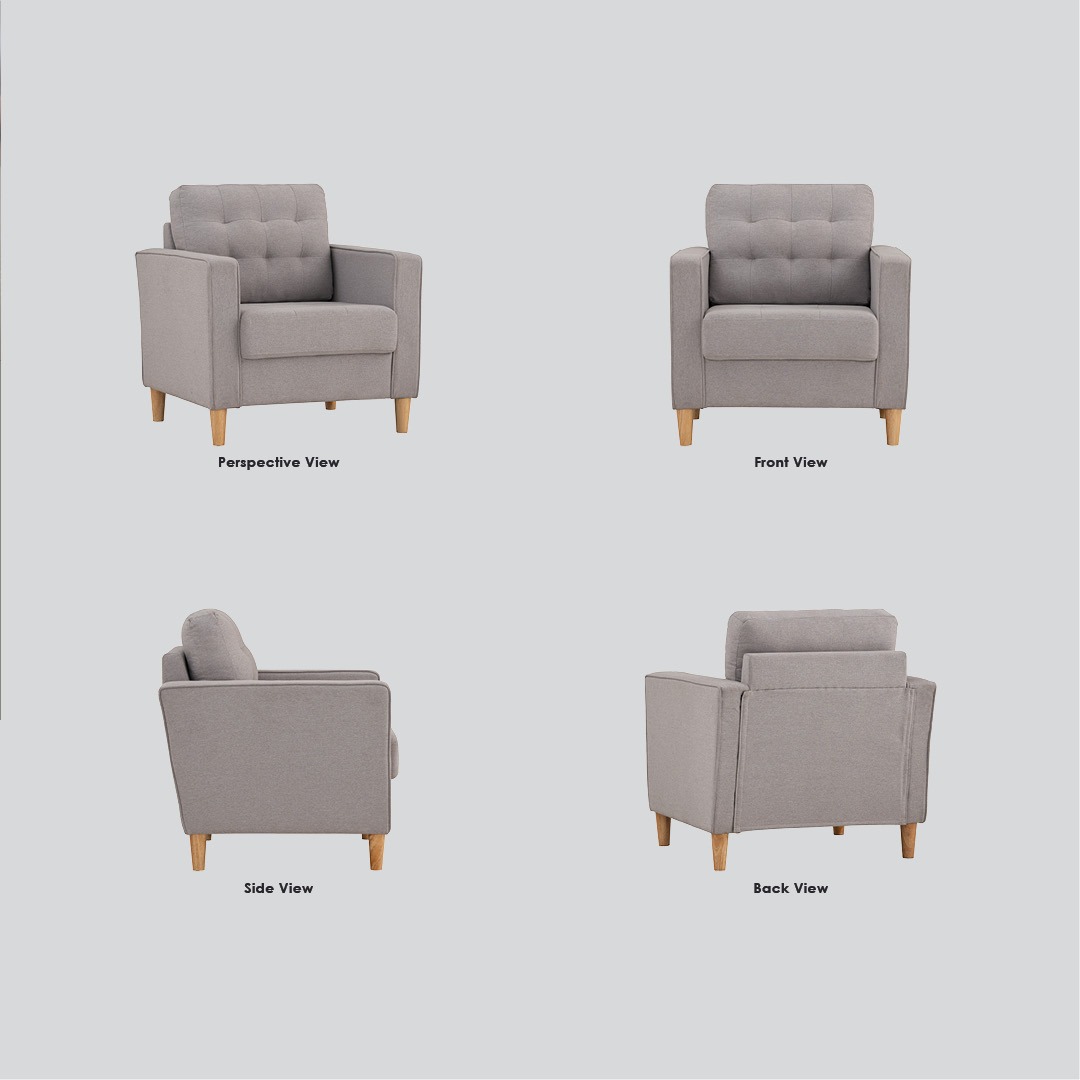 Perspective View

Front View

Side View

Back View