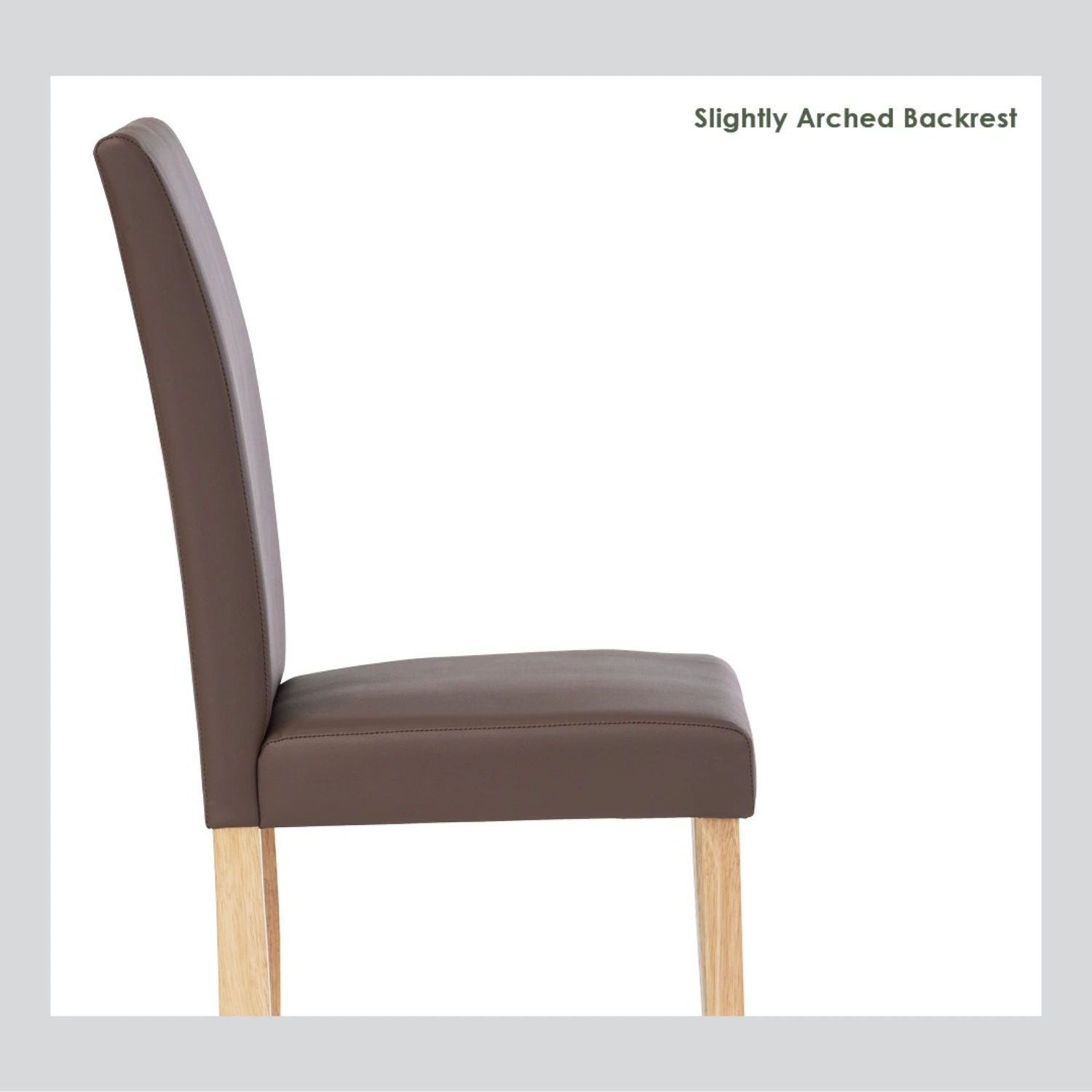 Slightly Arched Backrest