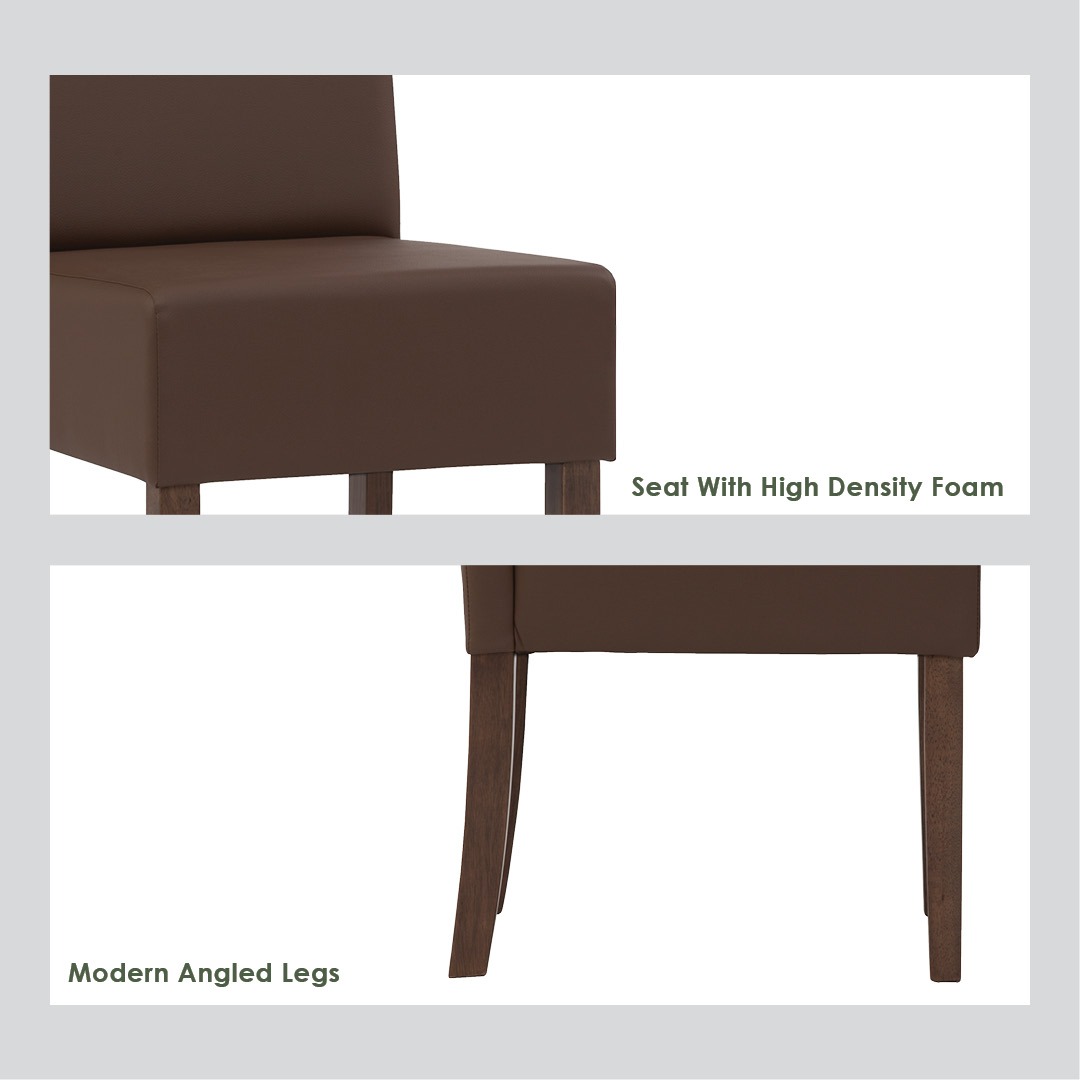 Seat With High Density Foam

Modern Angled Legs