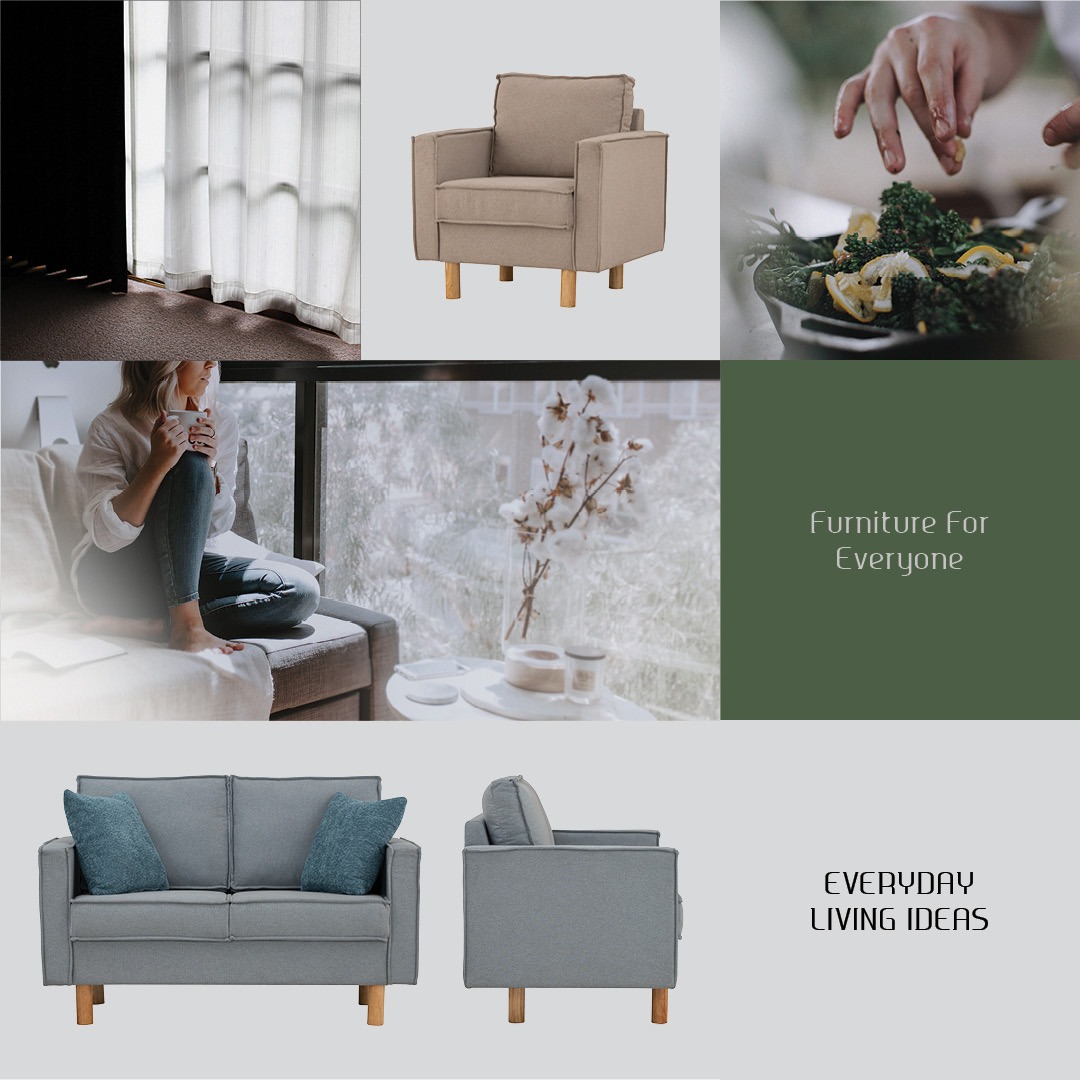 Furniture For Everyone

EVERYDAY LIVING IDEAS