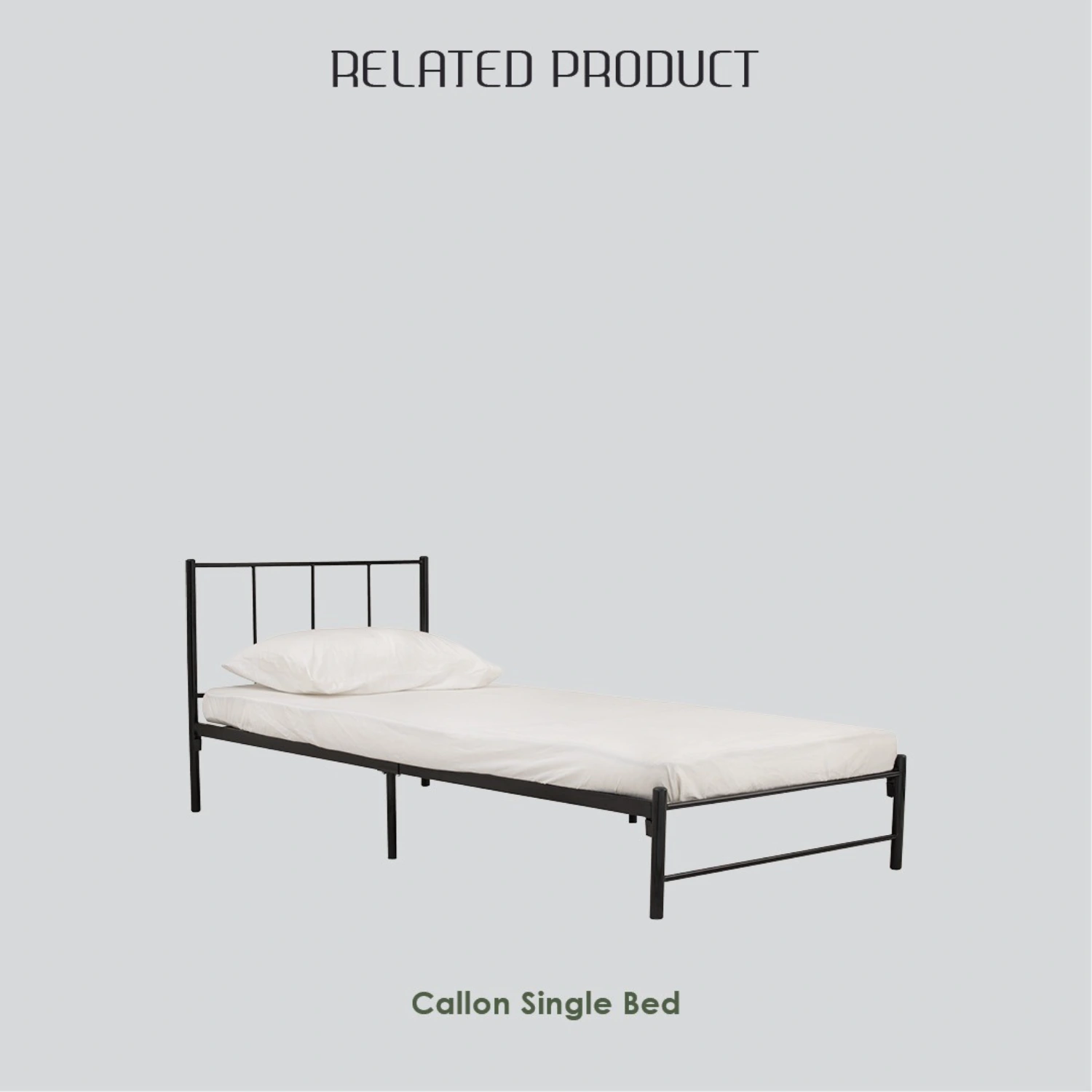 RELATED PRODUCT

Callon Single Bed