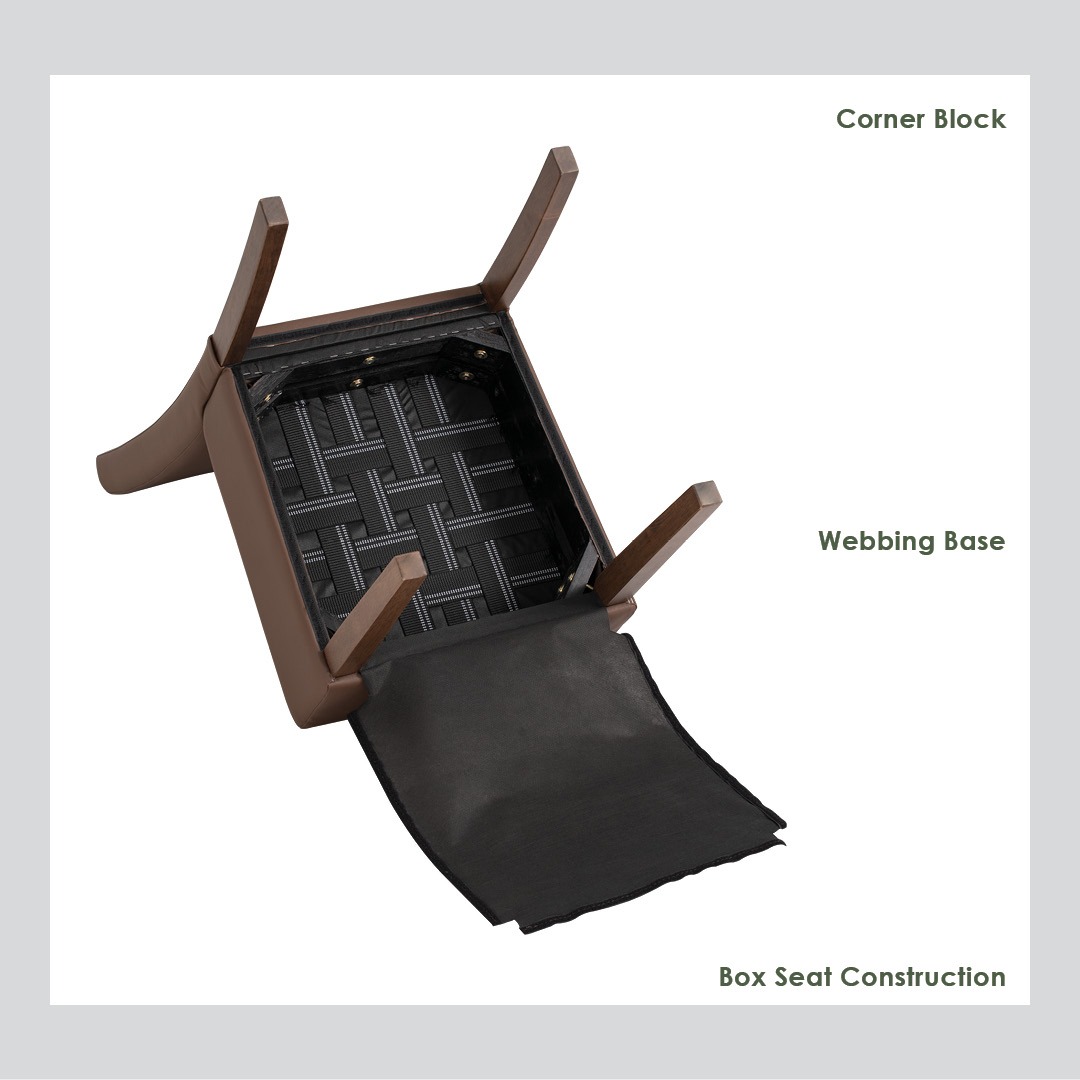 Corner Block

Webbing Base

Box Seat Construction