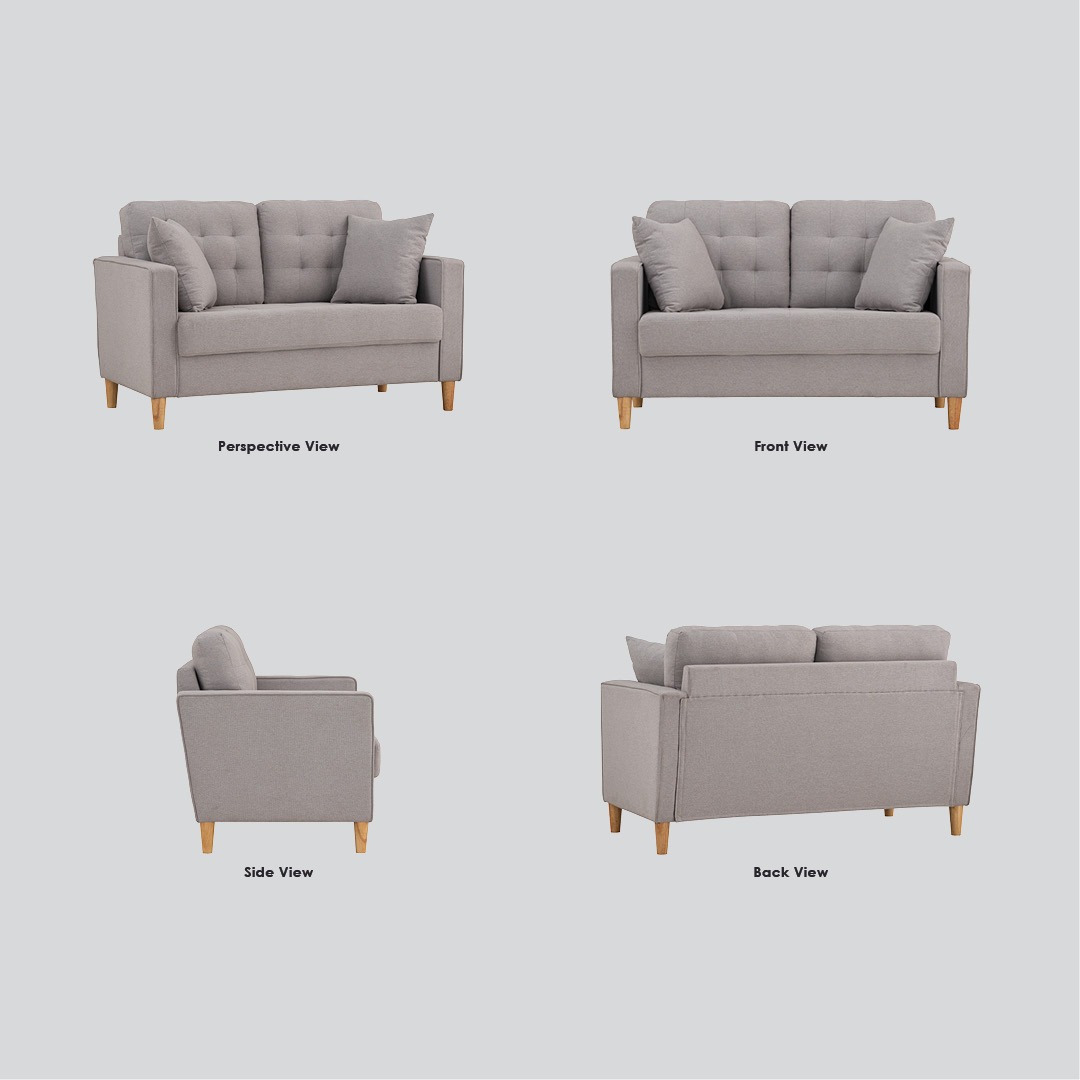 Perspective View

Front View

Side View

Back View