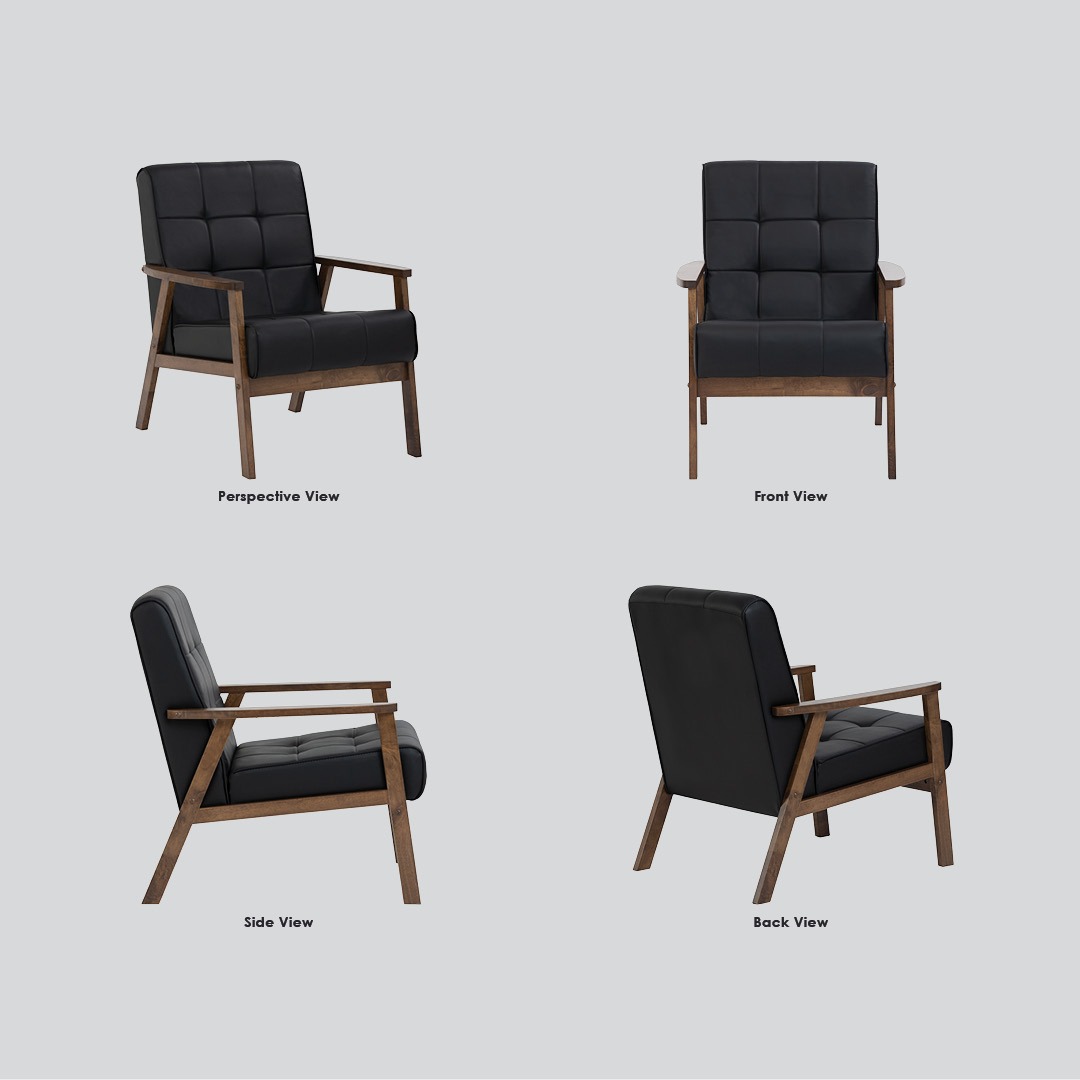 Perspective View

Front View

Side View

Back View