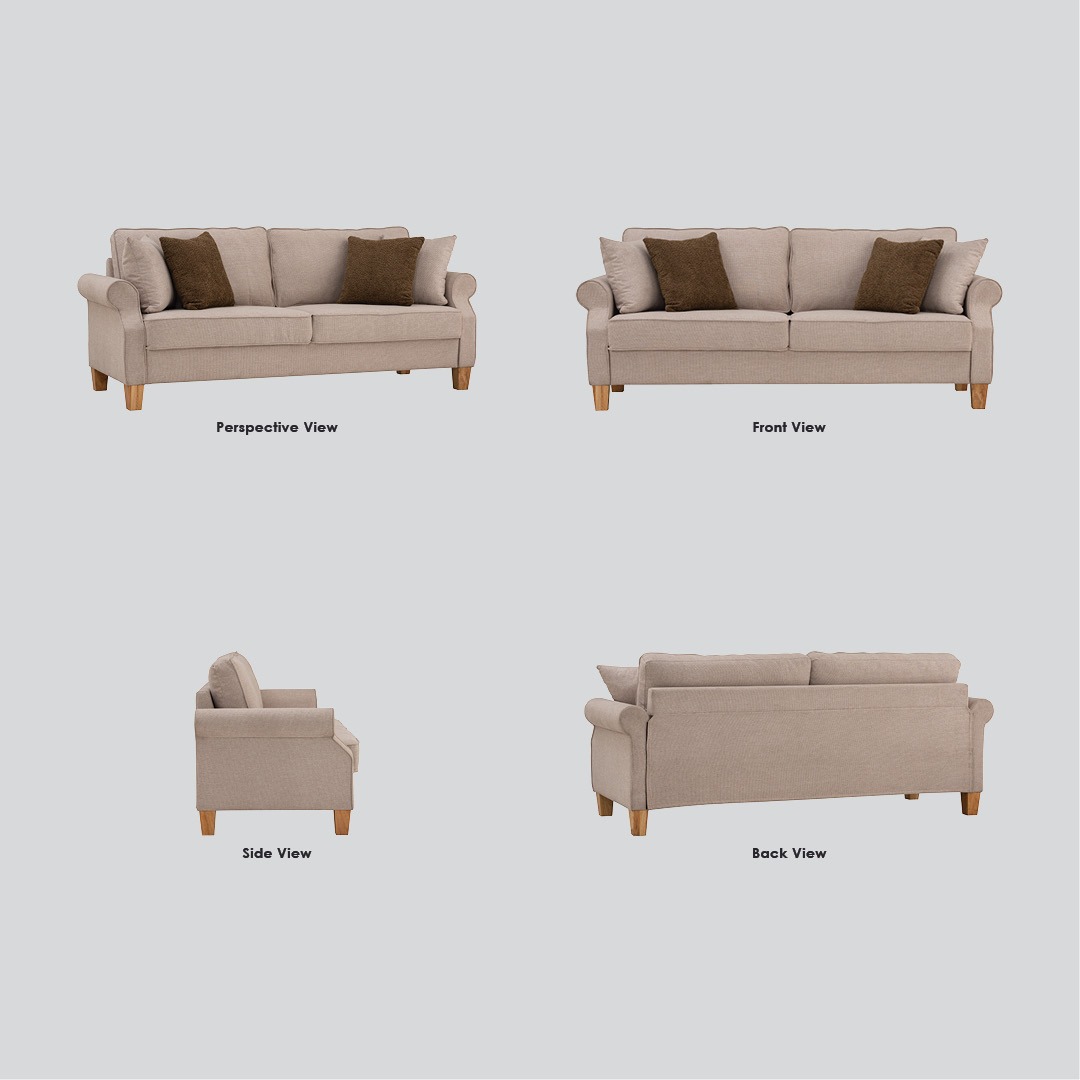 Perspective View

Front View

Side View

Back View