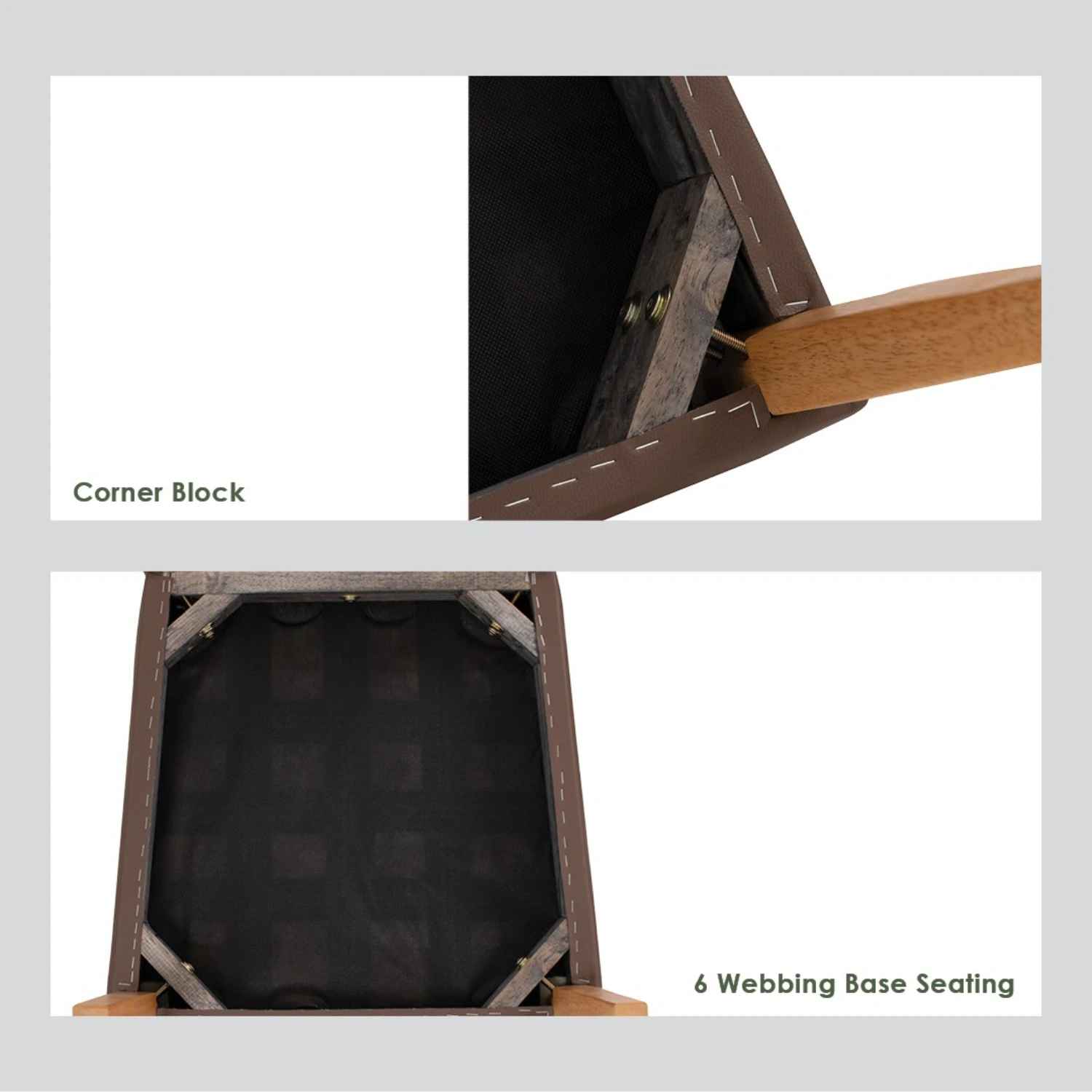 Corner Block

6 Webbing Base Seating