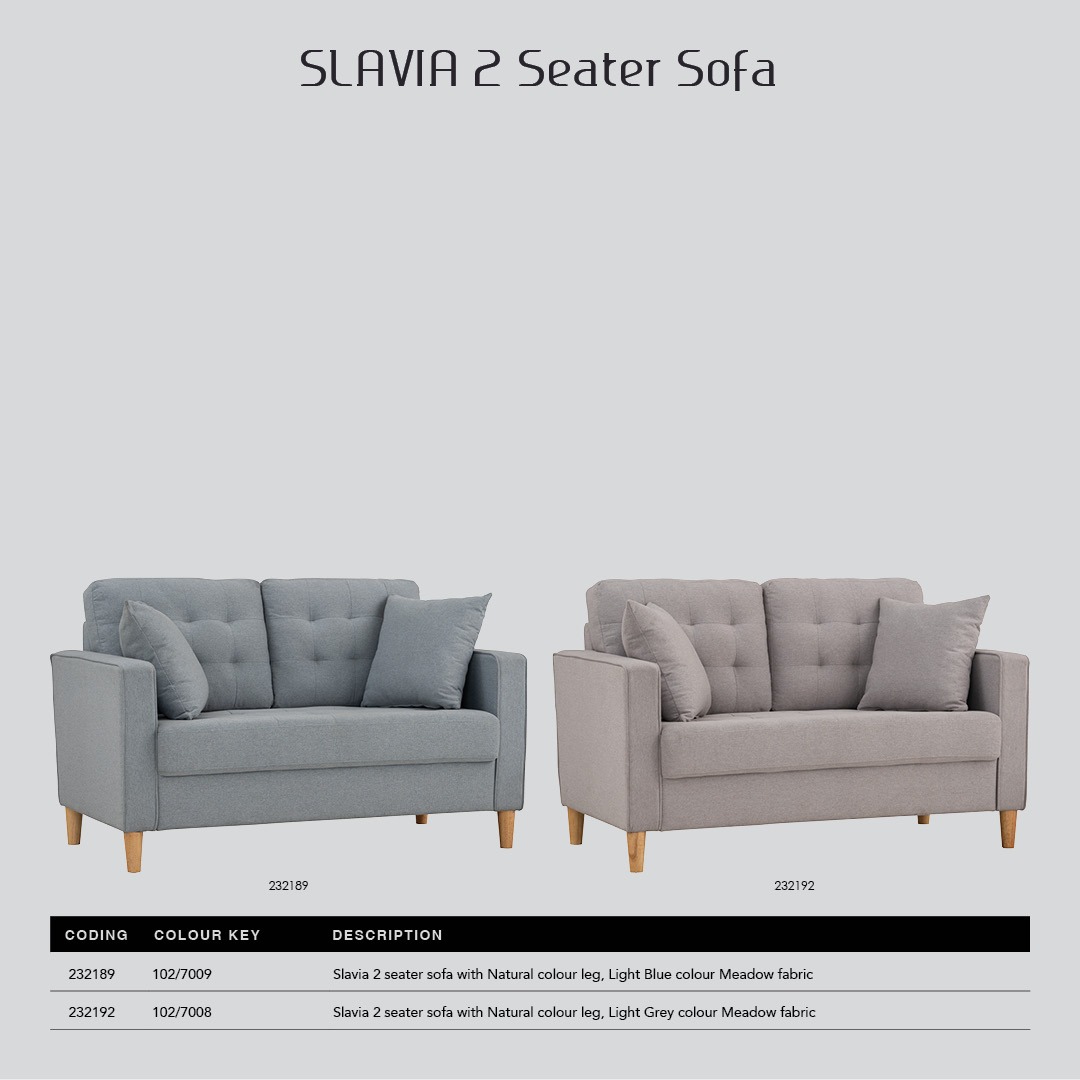 SLAVIA 2 Seater Sofa

232189

232192

| CODING | COLOUR KEY | DESCRIPTION |
|---|---|---|
| 232189 | 102/7009 | Slavia 2 seater sofa with Natural colour leg, Light Blue colour Meadow fabric |
| 232192 | 102/7008 | Slavia 2 seater sofa with Natural colour leg, Light Grey colour Meadow fabric |