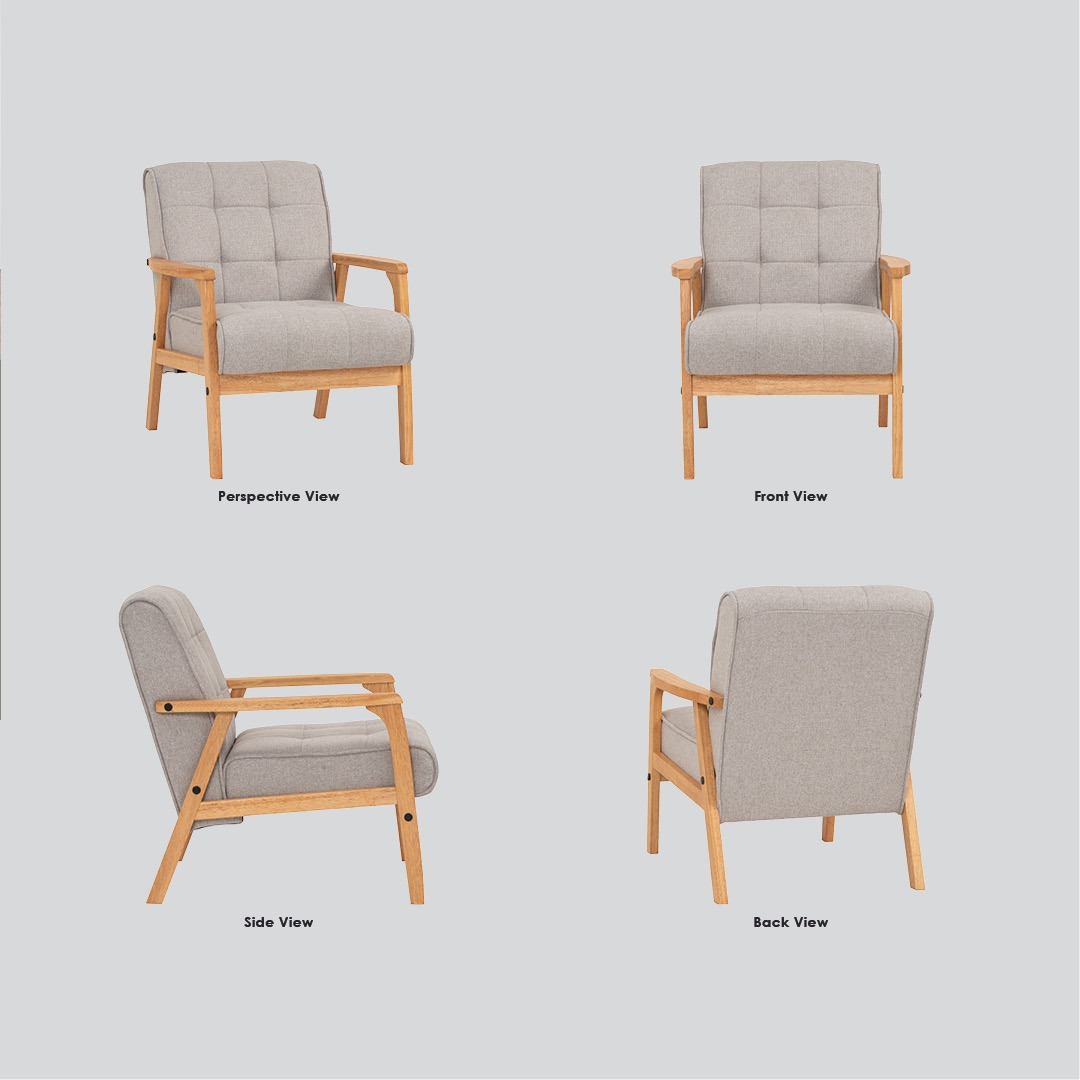 Perspective View

Front View

Side View

Back View