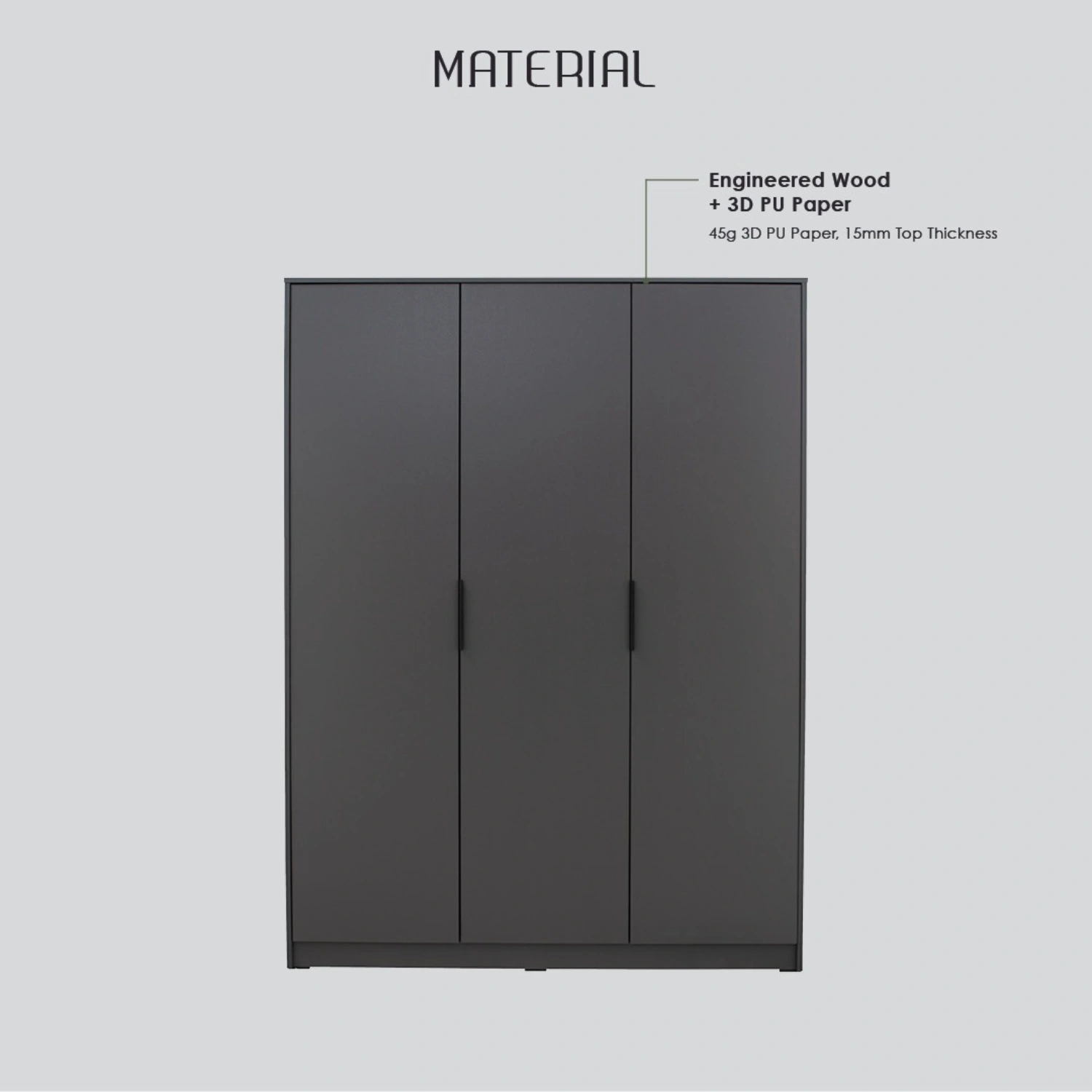 MATERIAL

Engineered Wood
+ 3D PU Paper
45g 3D PU Paper, 15mm Top Thickness