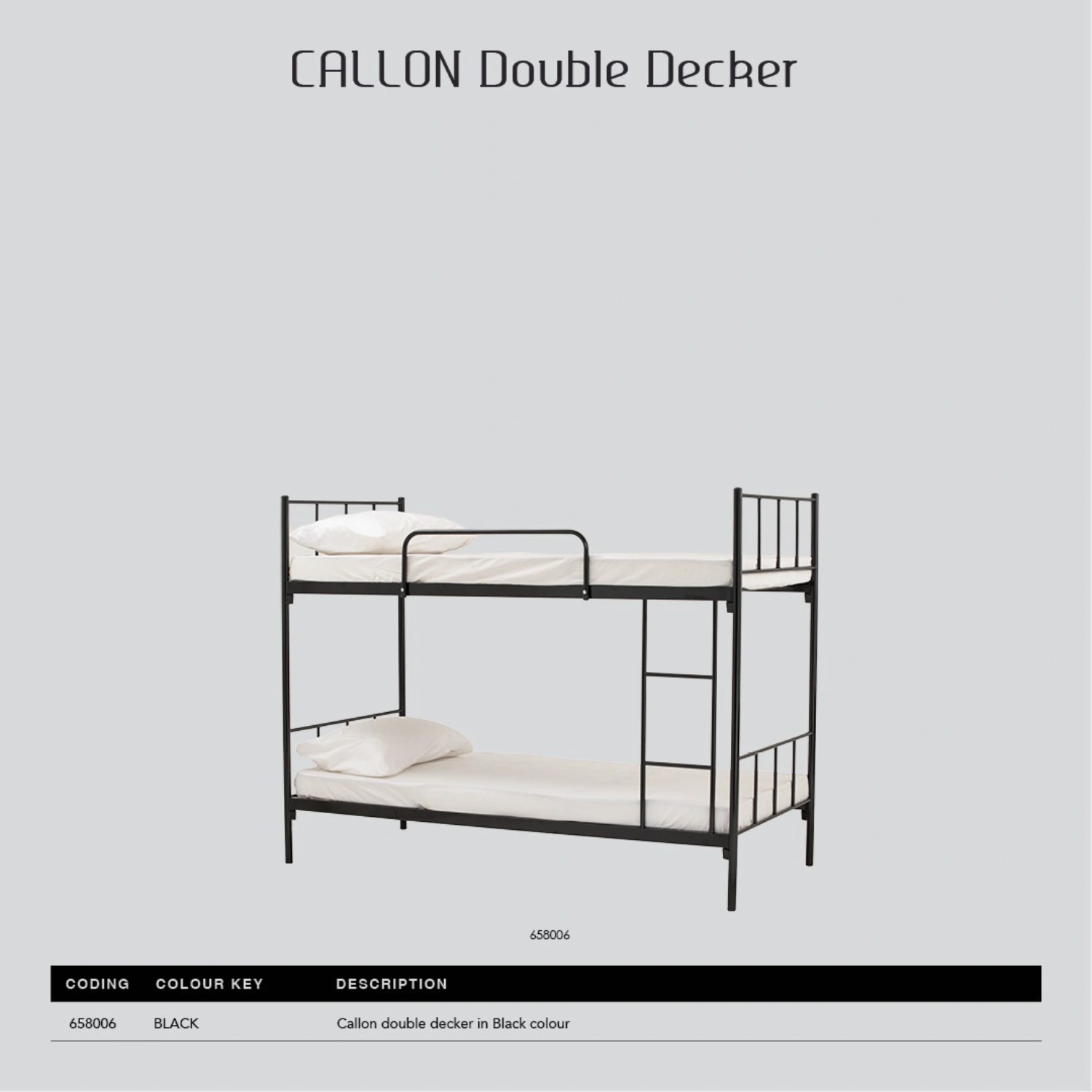 CALLON Double Decker

658006

| CODING | COLOUR KEY | DESCRIPTION |
|---|---|---|
| 658006 | BLACK | Callon double decker in Black colour |