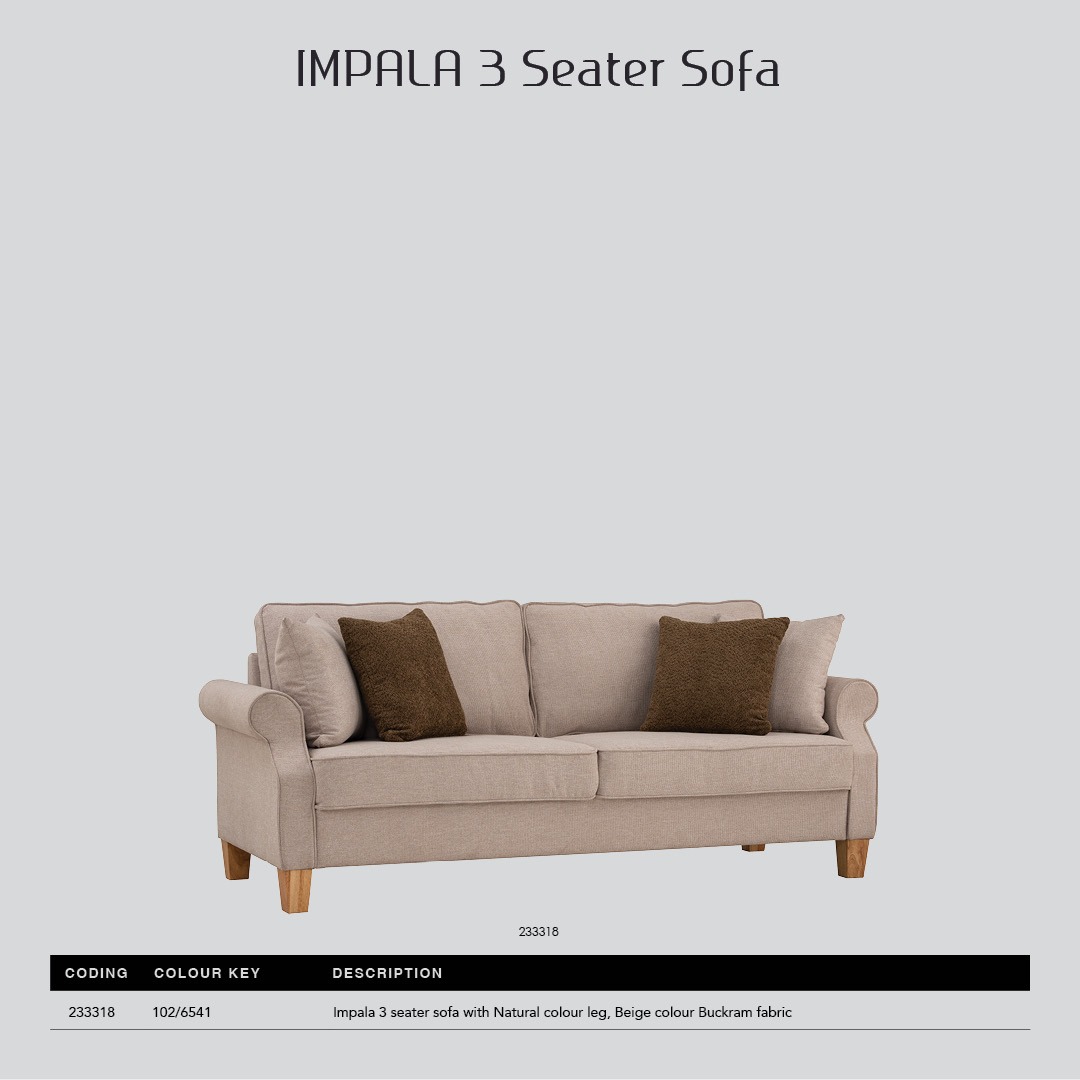 IMPALA 3 Seater Sofa

233318

| CODING | COLOUR KEY | DESCRIPTION |
|---|---|---|
| 233318 | 102/6541 | Impala 3 seater sofa with Natural colour leg, Beige colour Buckram fabric |