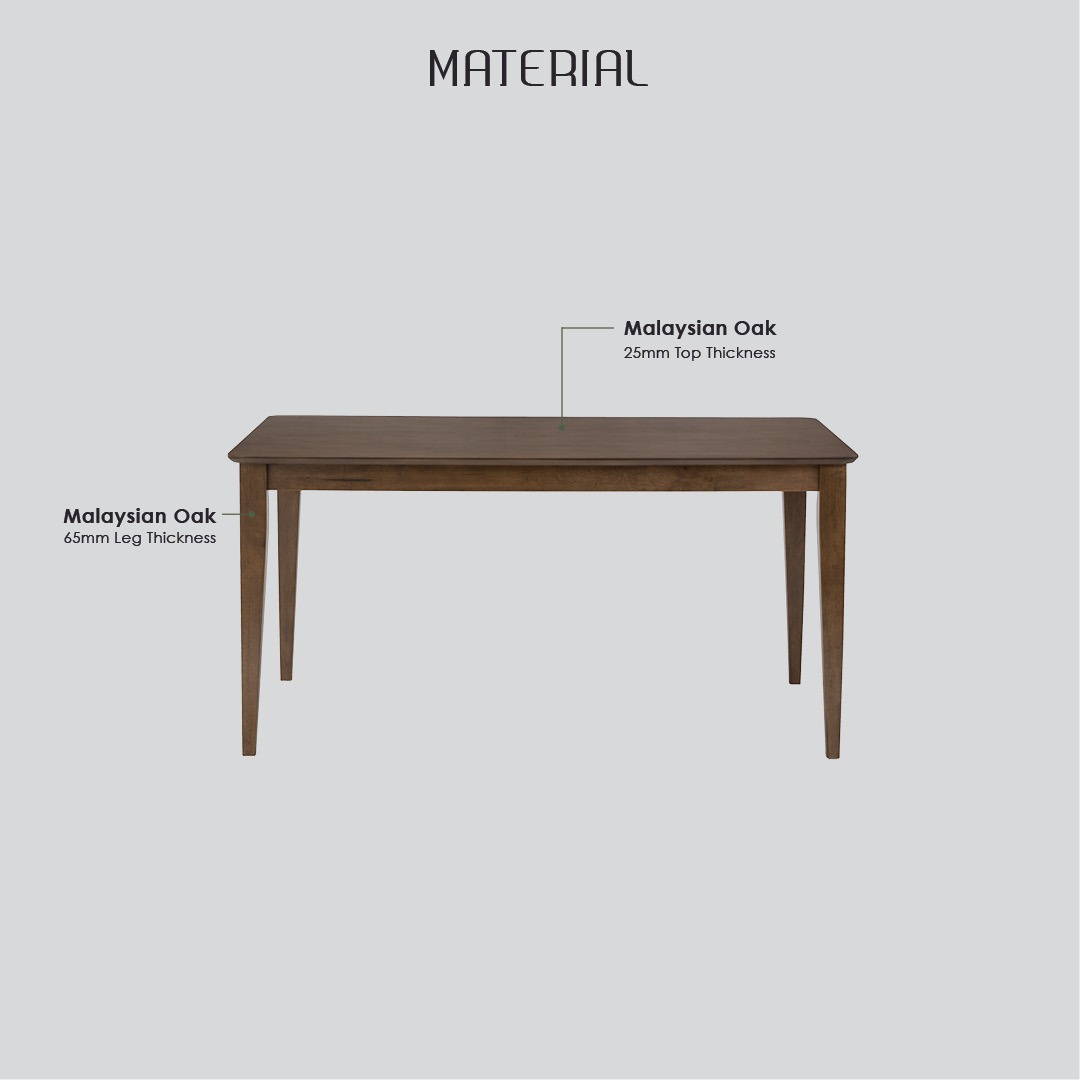 MATERIAL

Malaysian Oak
25mm Top Thickness

Malaysian Oak
65mm Leg Thickness