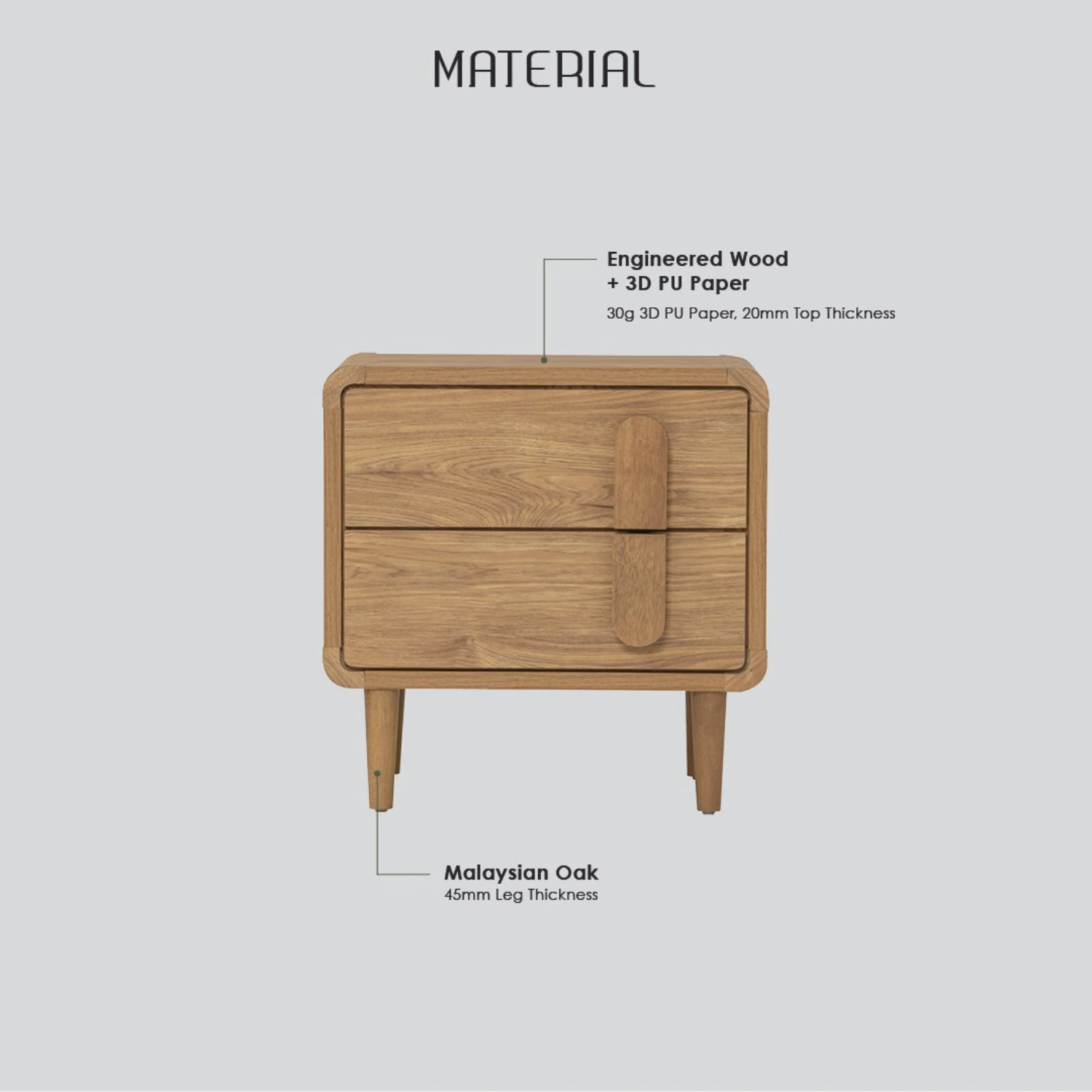 MATERIAL

Engineered Wood
+ 3D PU Paper
30g 3D PU Paper, 20mm Top Thickness

Malaysian Oak
45mm Leg Thickness