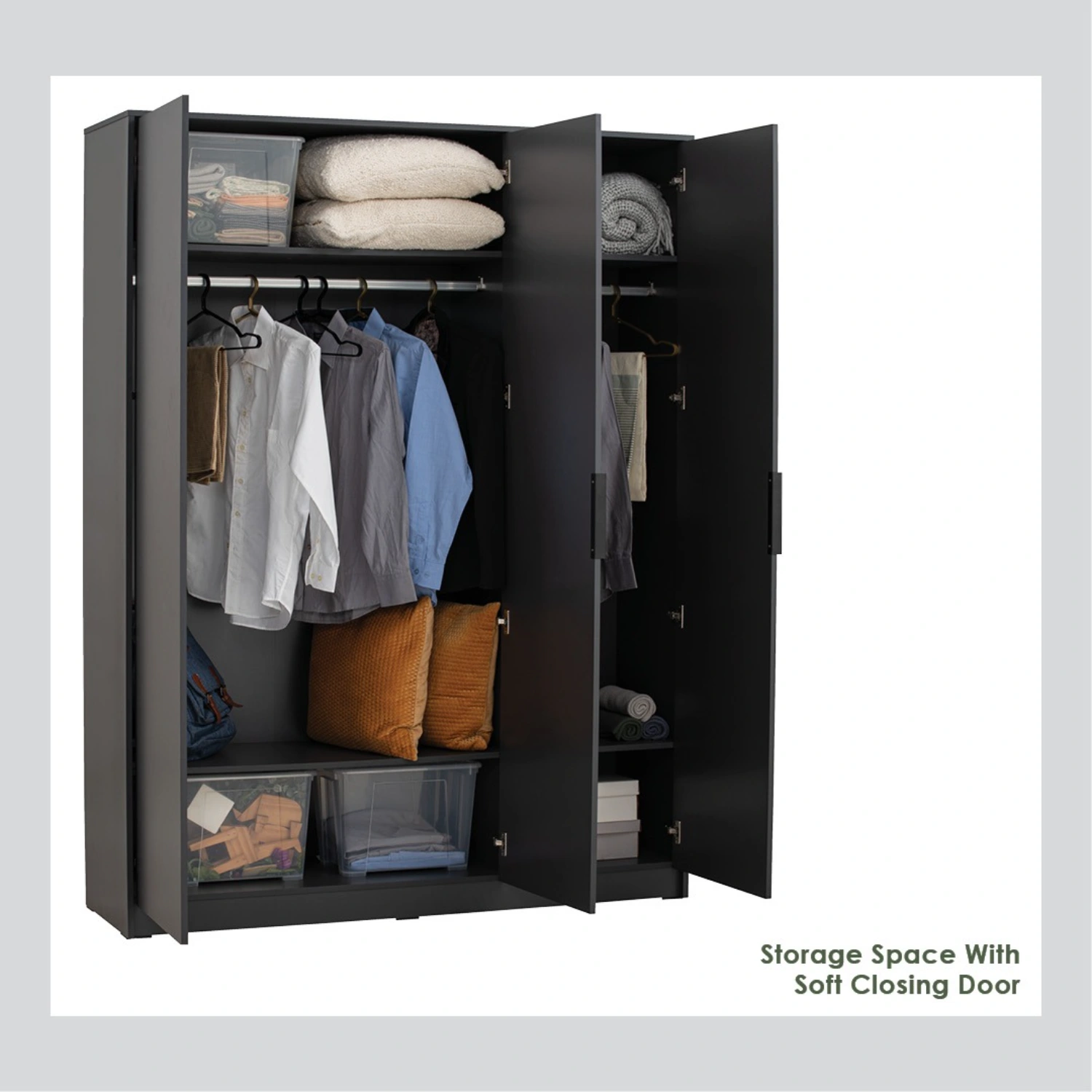 Storage Space With
Soft Closing Door