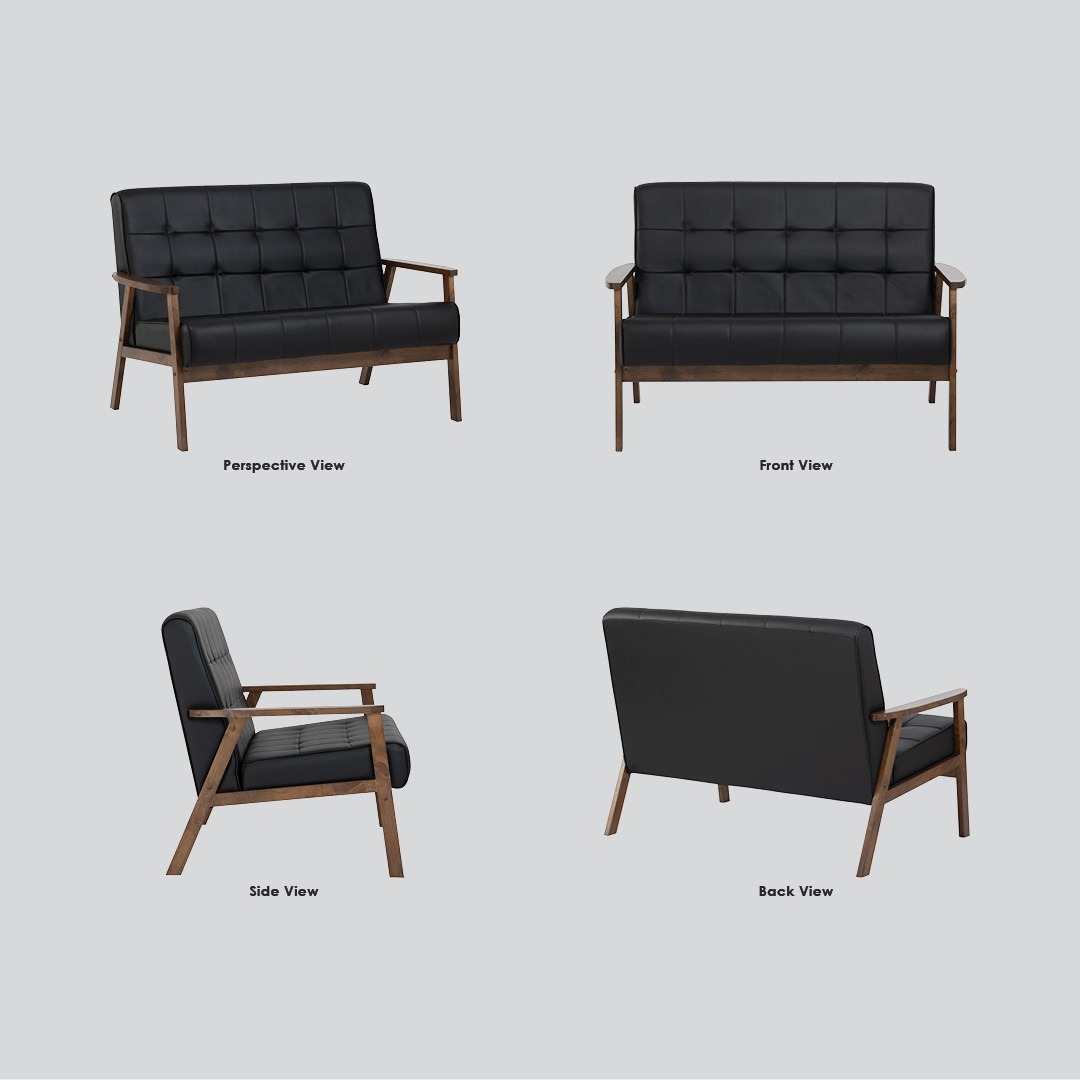 Perspective View

Front View

Side View

Back View