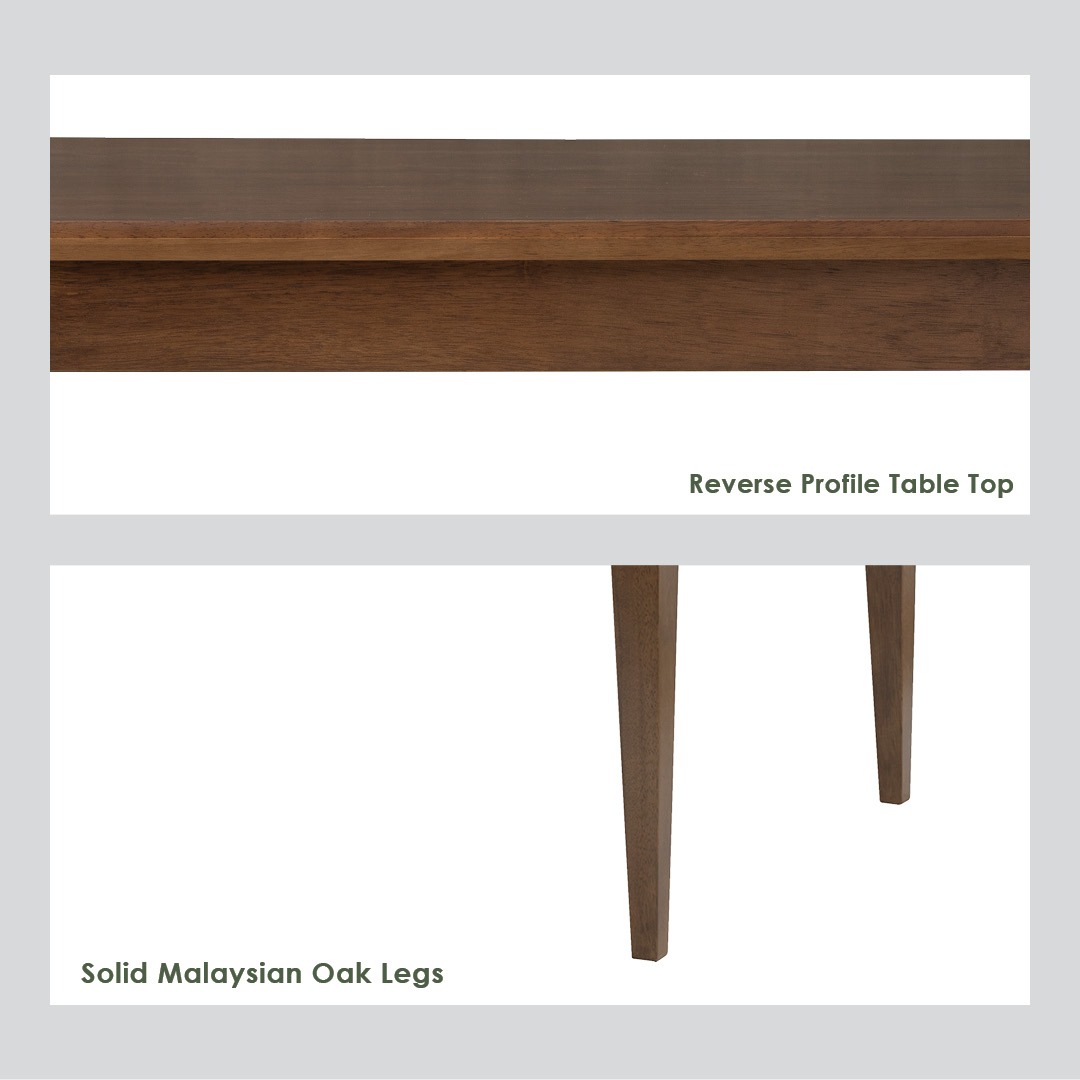 Reverse Profile Table Top

Solid Malaysian Oak Legs