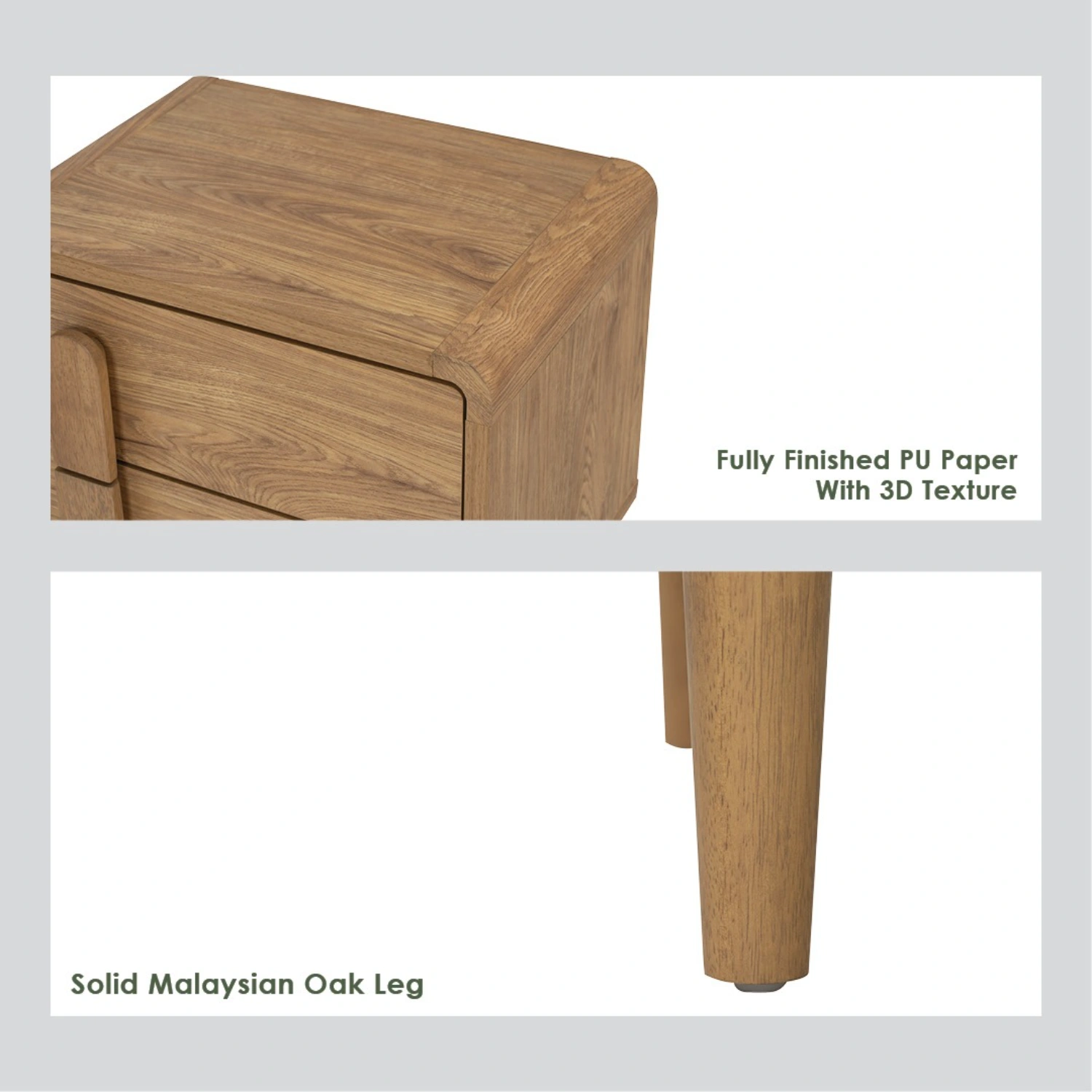 Fully Finished PU Paper
With 3D Texture

Solid Malaysian Oak Leg