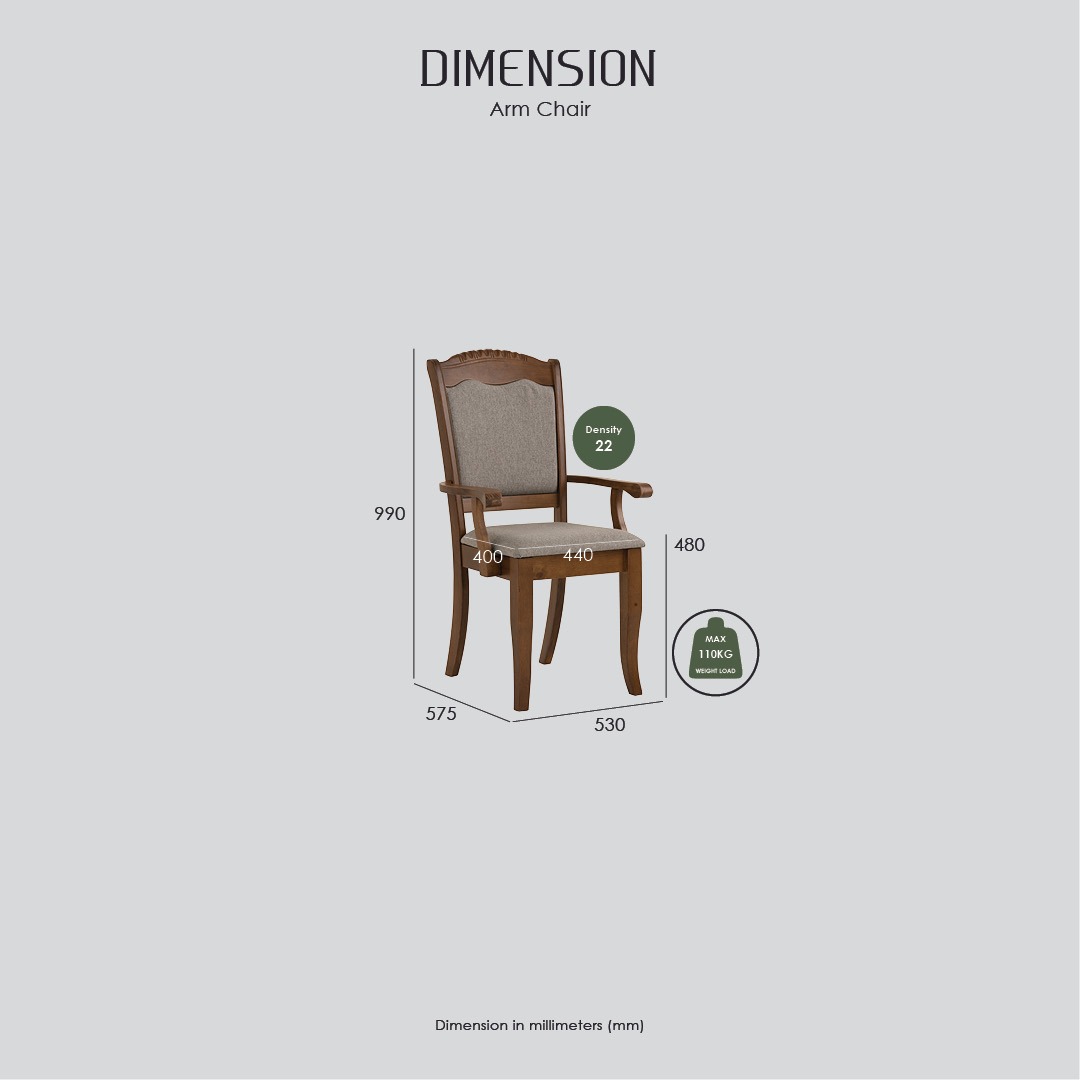 DIMENSION
Arm Chair

Density
22

990

400 440

480

MAX
110KG
WEIGHT LOAD

575

530

Dimension in millimeters (mm)