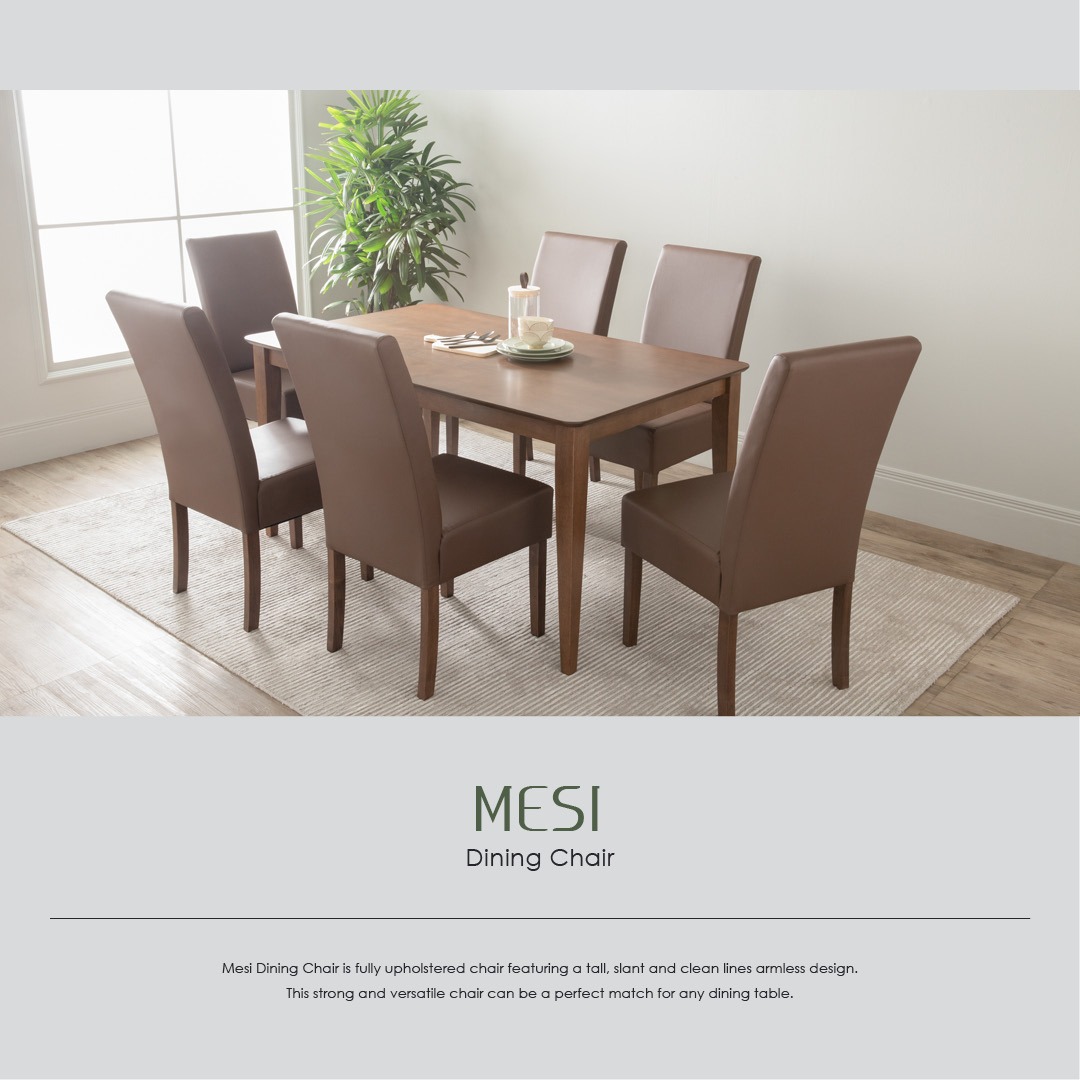 MESI
Dining Chair

Mesi Dining Chair is fully upholstered chair featuring a tall, slant and clean lines armless design. This strong and versatile chair can be a perfect match for any dining table.