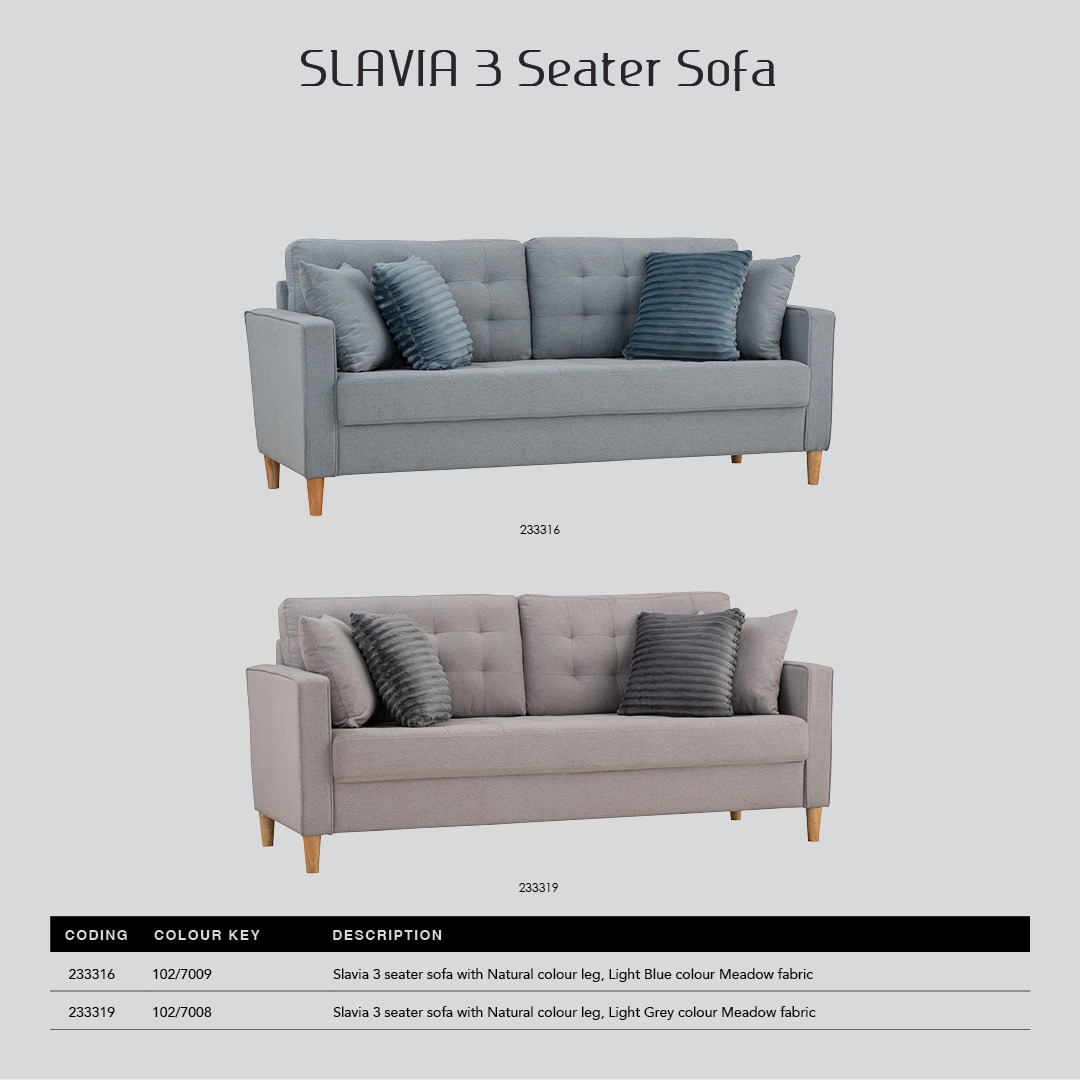 SLAVIA 3 Seater Sofa

233316

233319

| CODING | COLOUR KEY | DESCRIPTION |
|---|---|---|
| 233316 | 102/7009 | Slavia 3 seater sofa with Natural colour leg, Light Blue colour Meadow fabric |
| 233319 | 102/7008 | Slavia 3 seater sofa with Natural colour leg, Light Grey colour Meadow fabric |