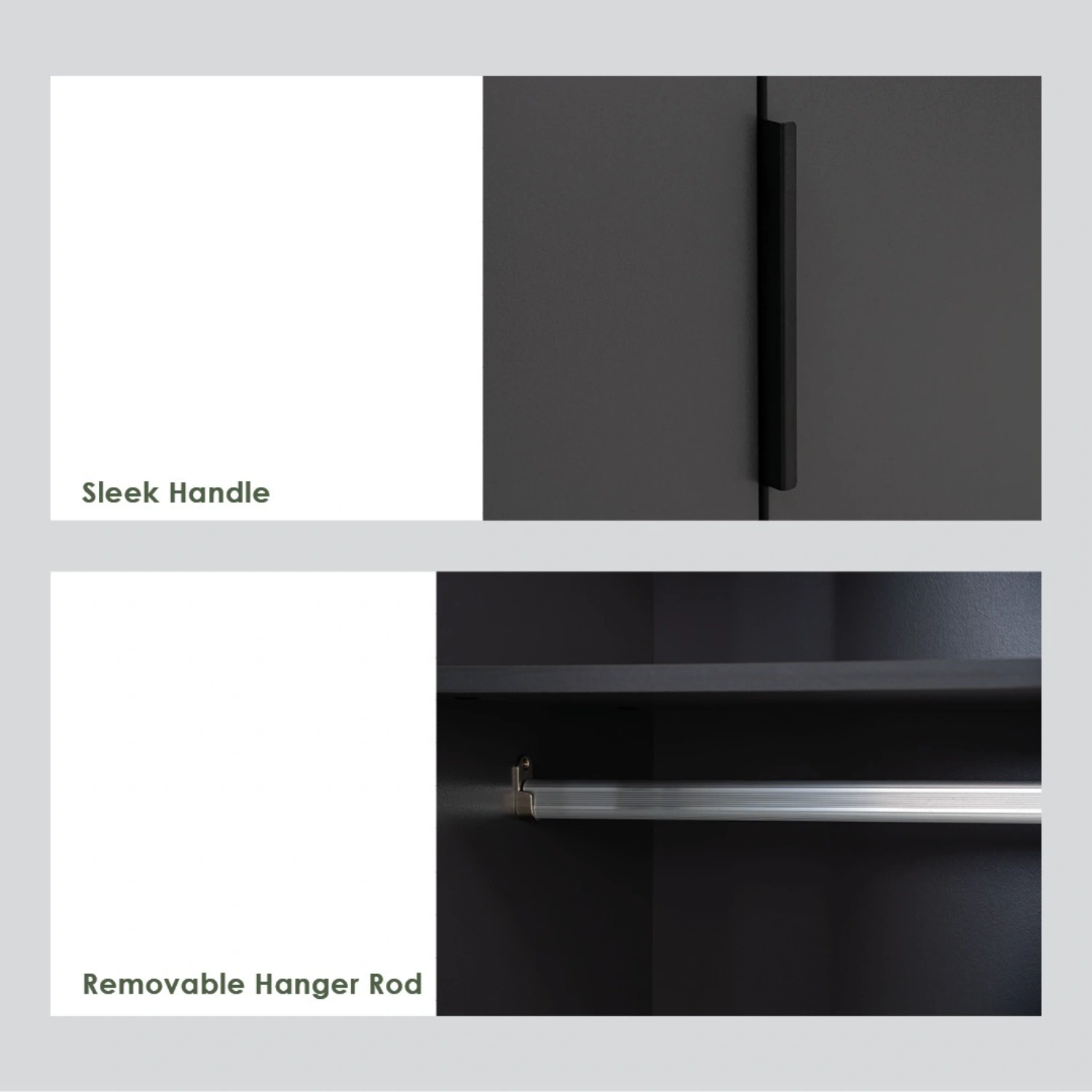 Sleek Handle

Removable Hanger Rod