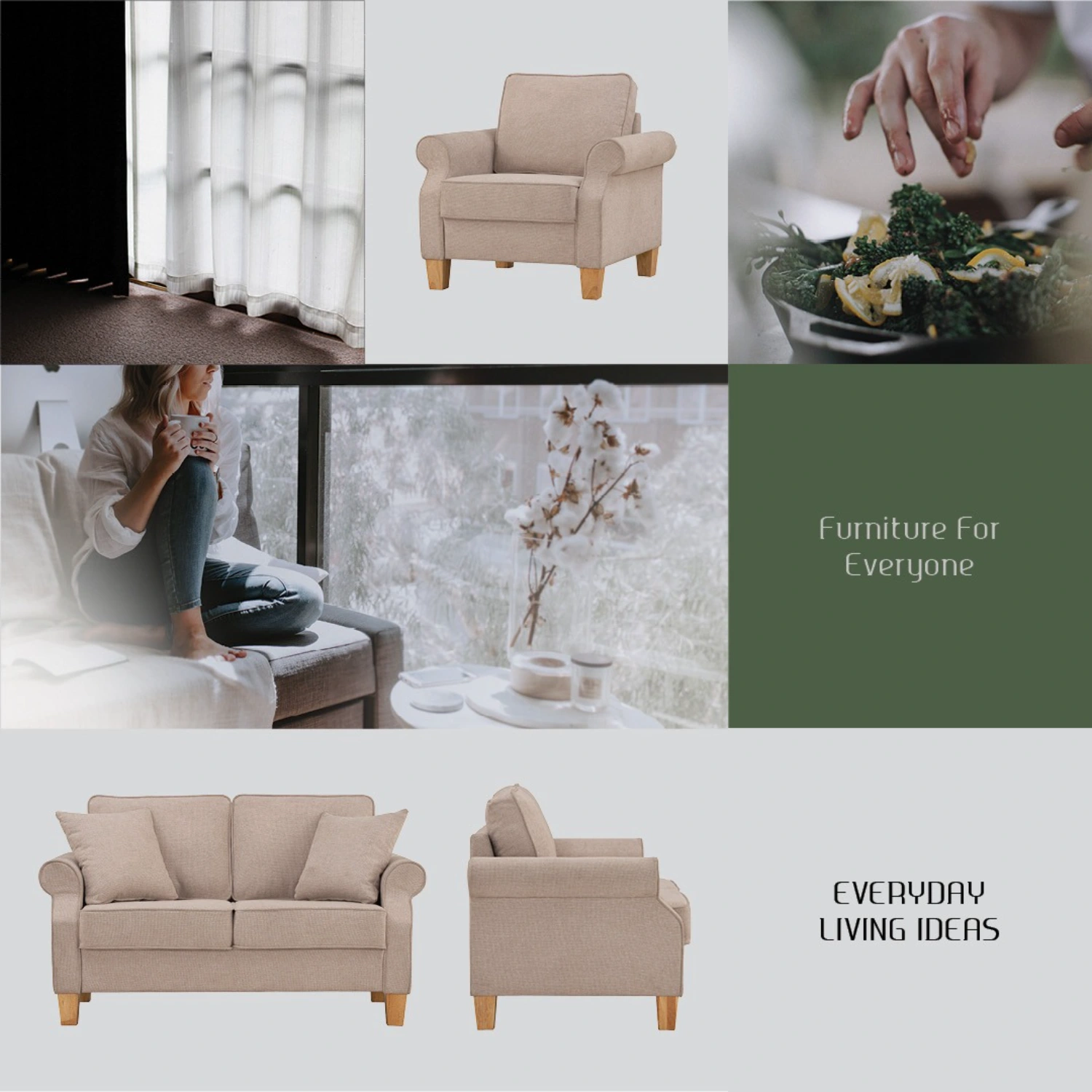 Furniture For Everyone

EVERYDAY LIVING IDEAS