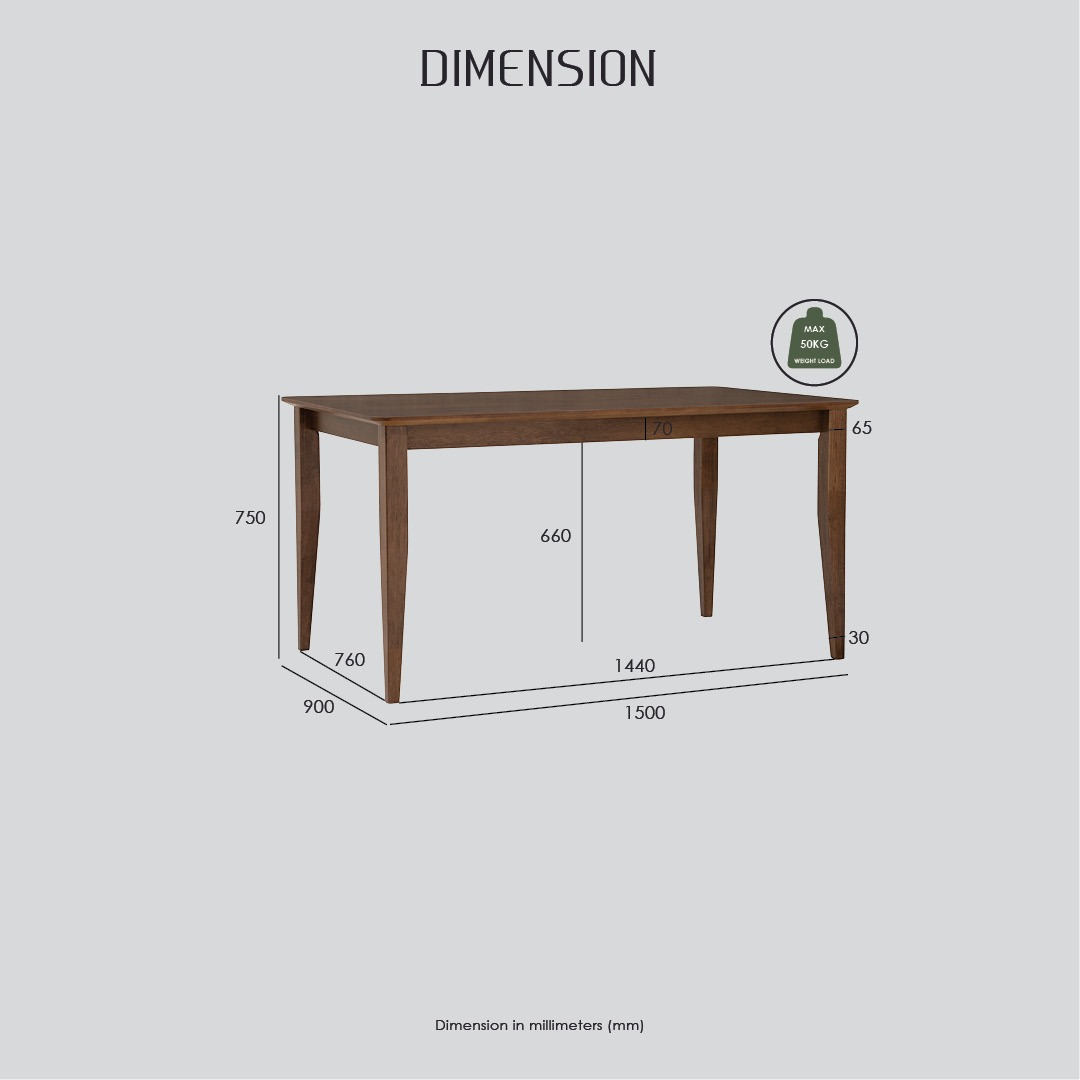 DIMENSION

MAX
50KG
WEIGHT LOAD

70
65
750
660
30
760
1440
900
1500

Dimension in millimeters (mm)