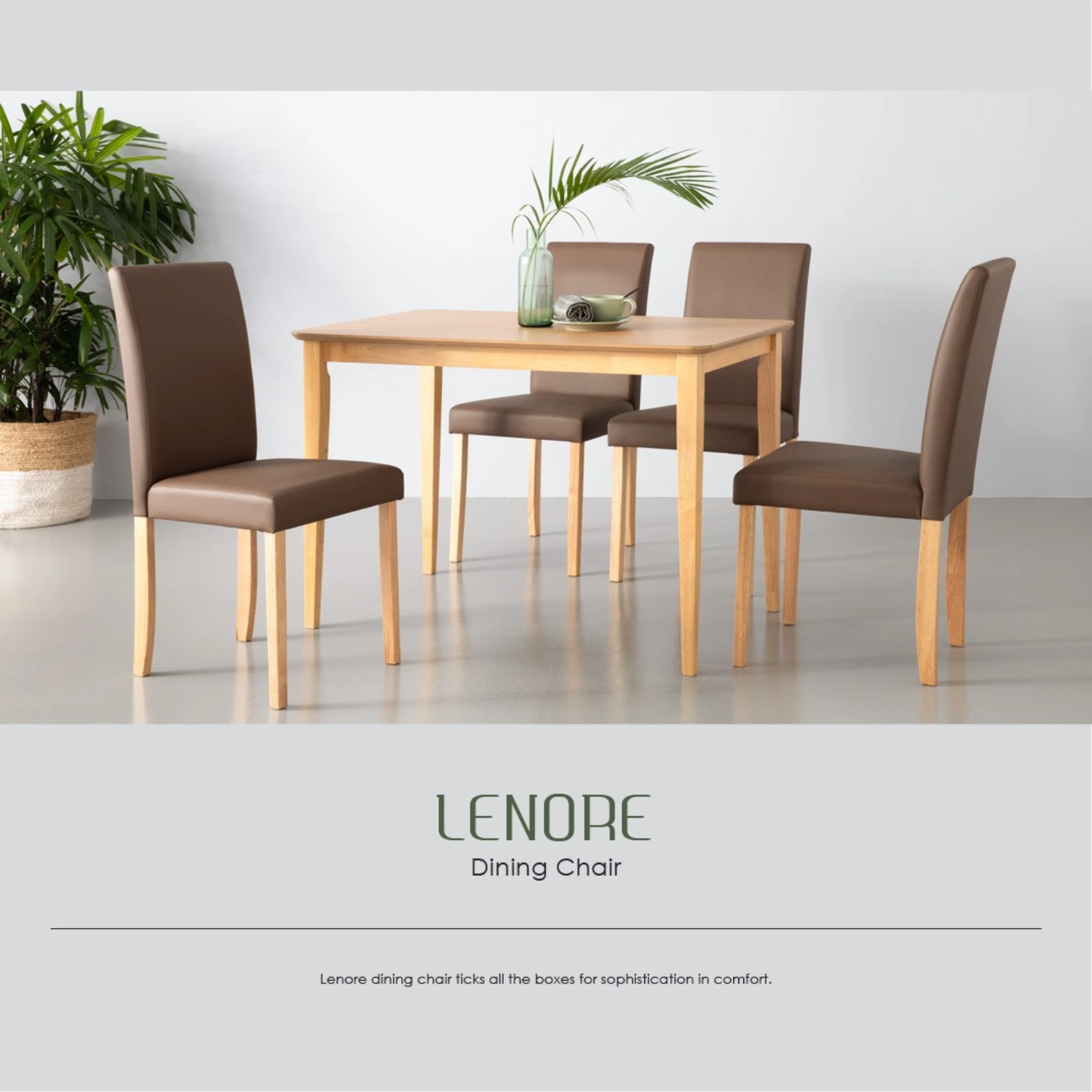 LENORE
Dining Chair

Lenore dining chair ticks all the boxes for sophistication in comfort.