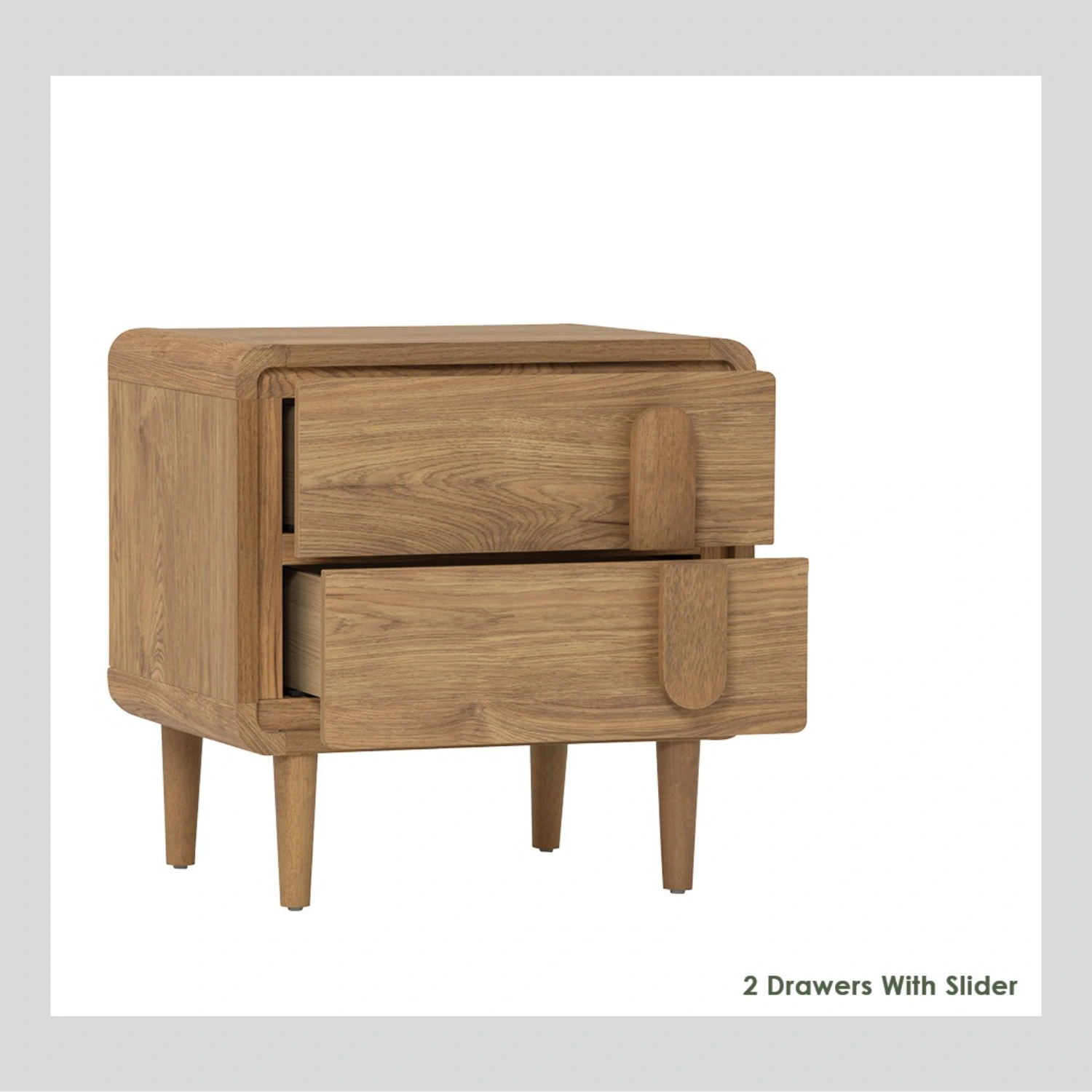 2 Drawers With Slider