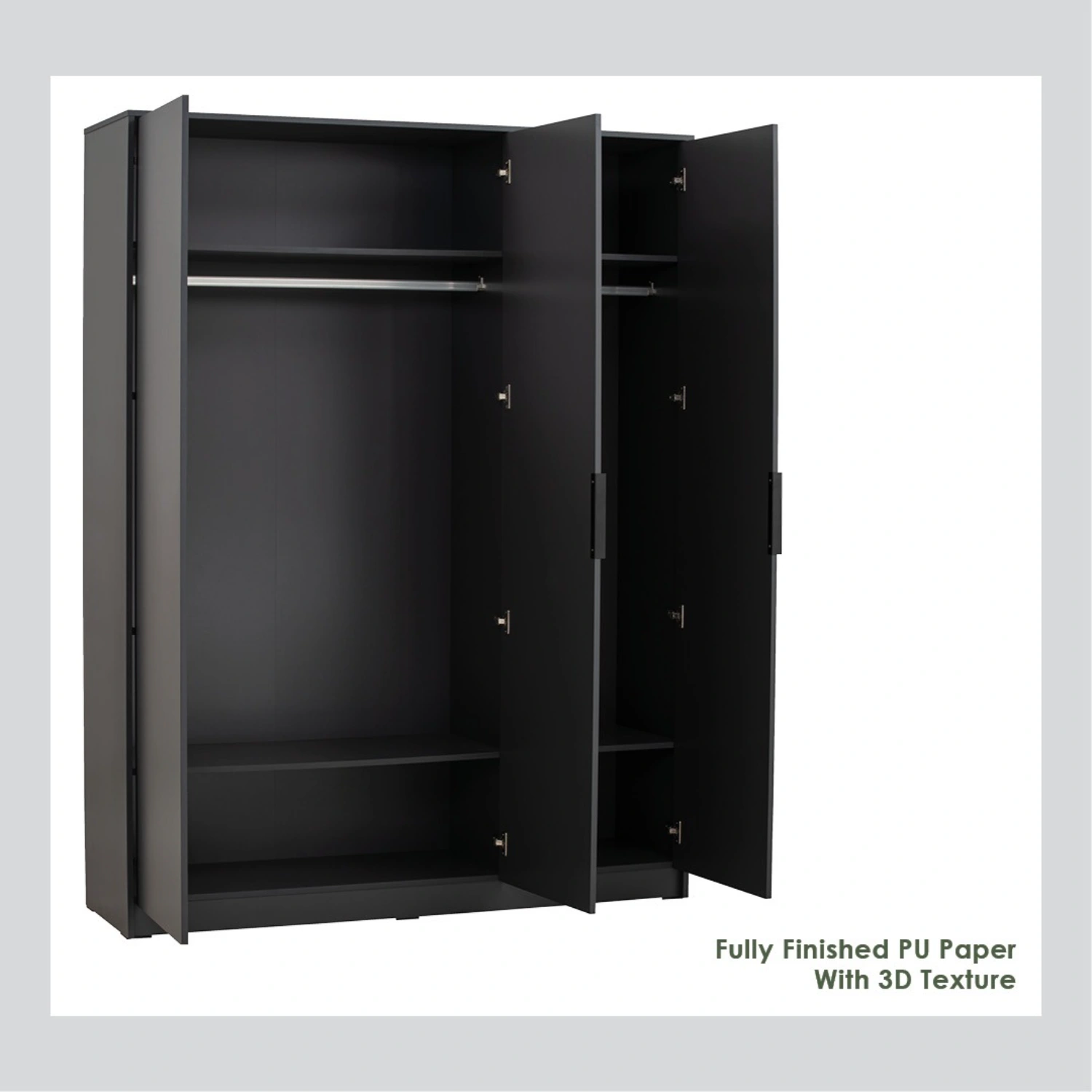 Fully Finished PU Paper
With 3D Texture