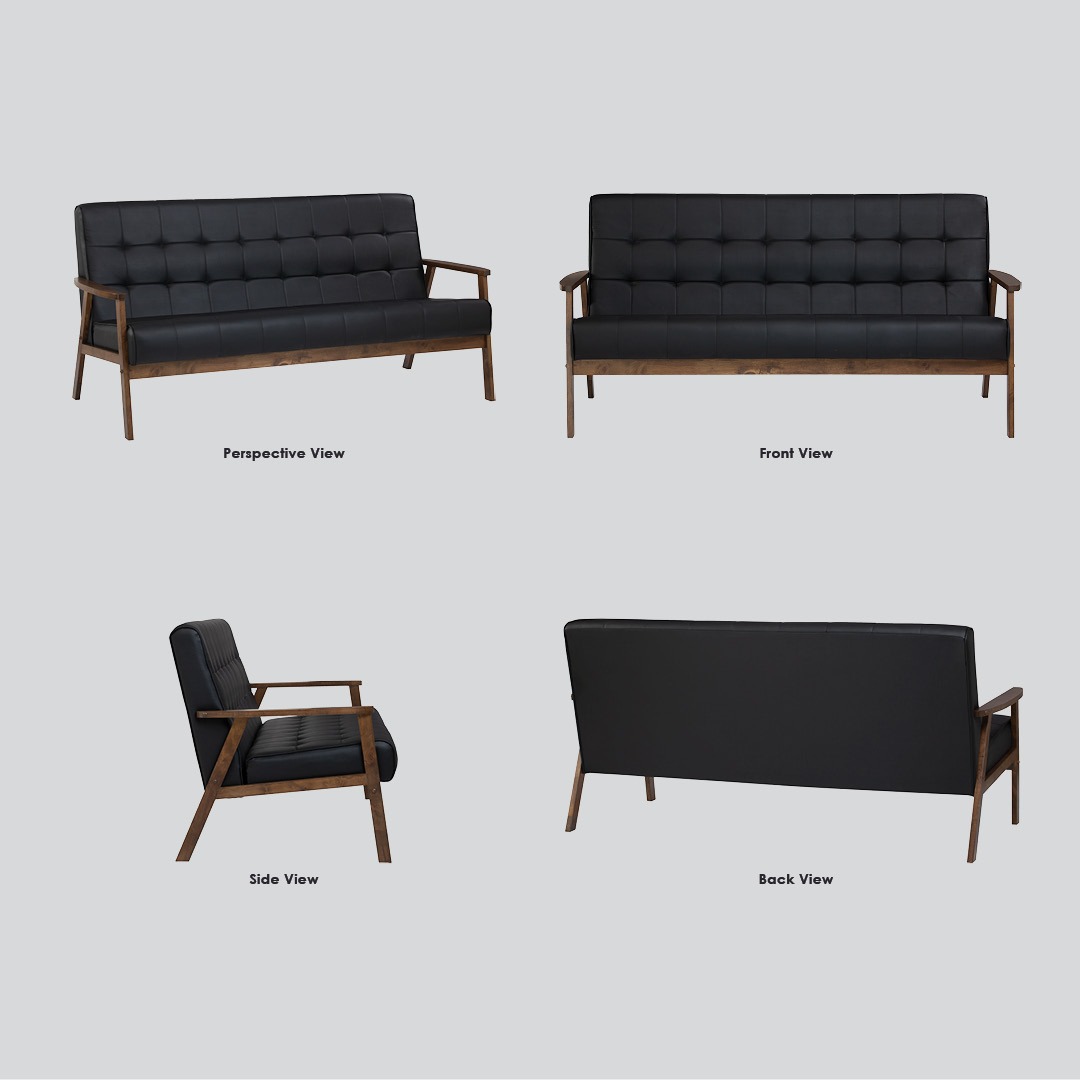 Perspective View

Front View

Side View

Back View