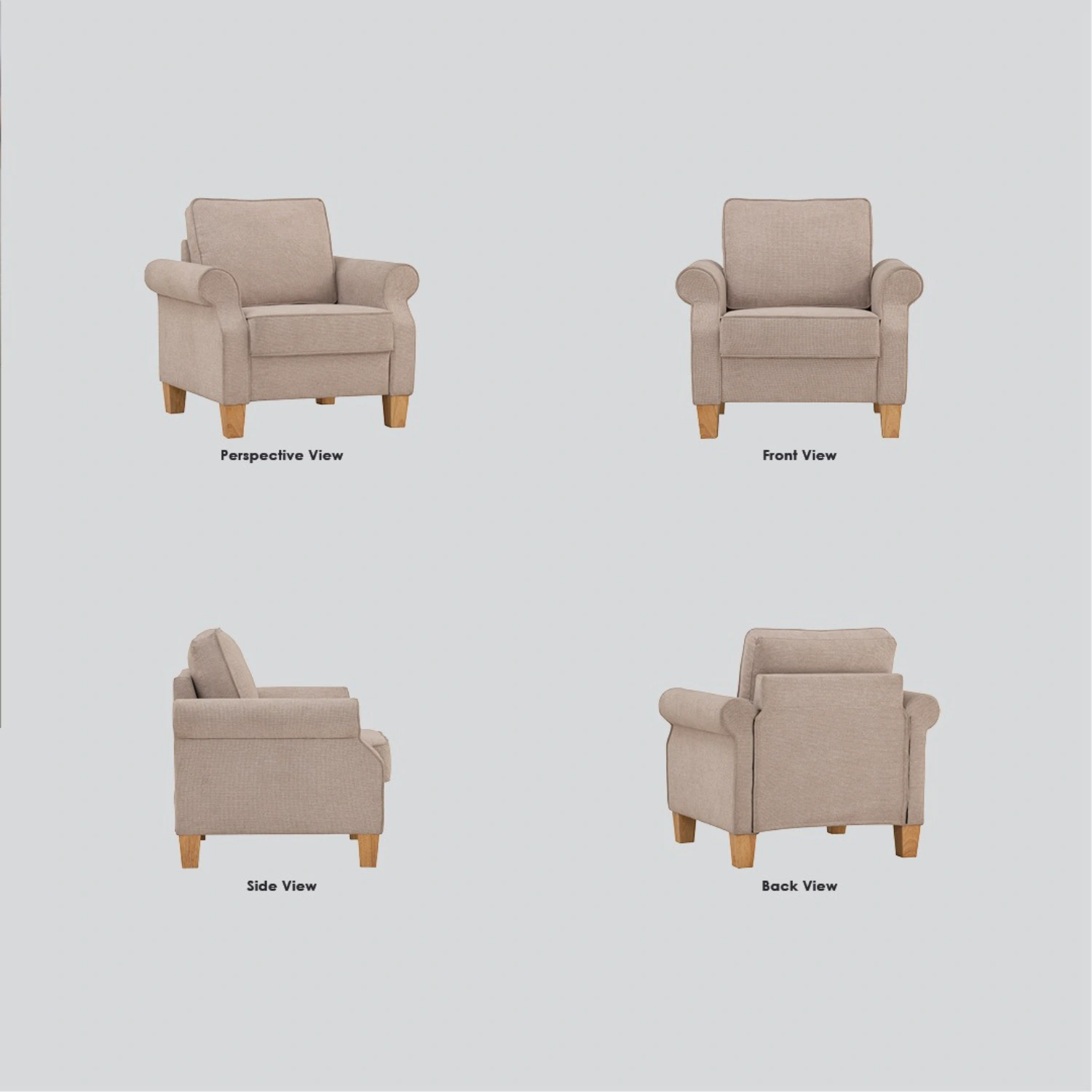 Perspective View

Front View

Side View

Back View