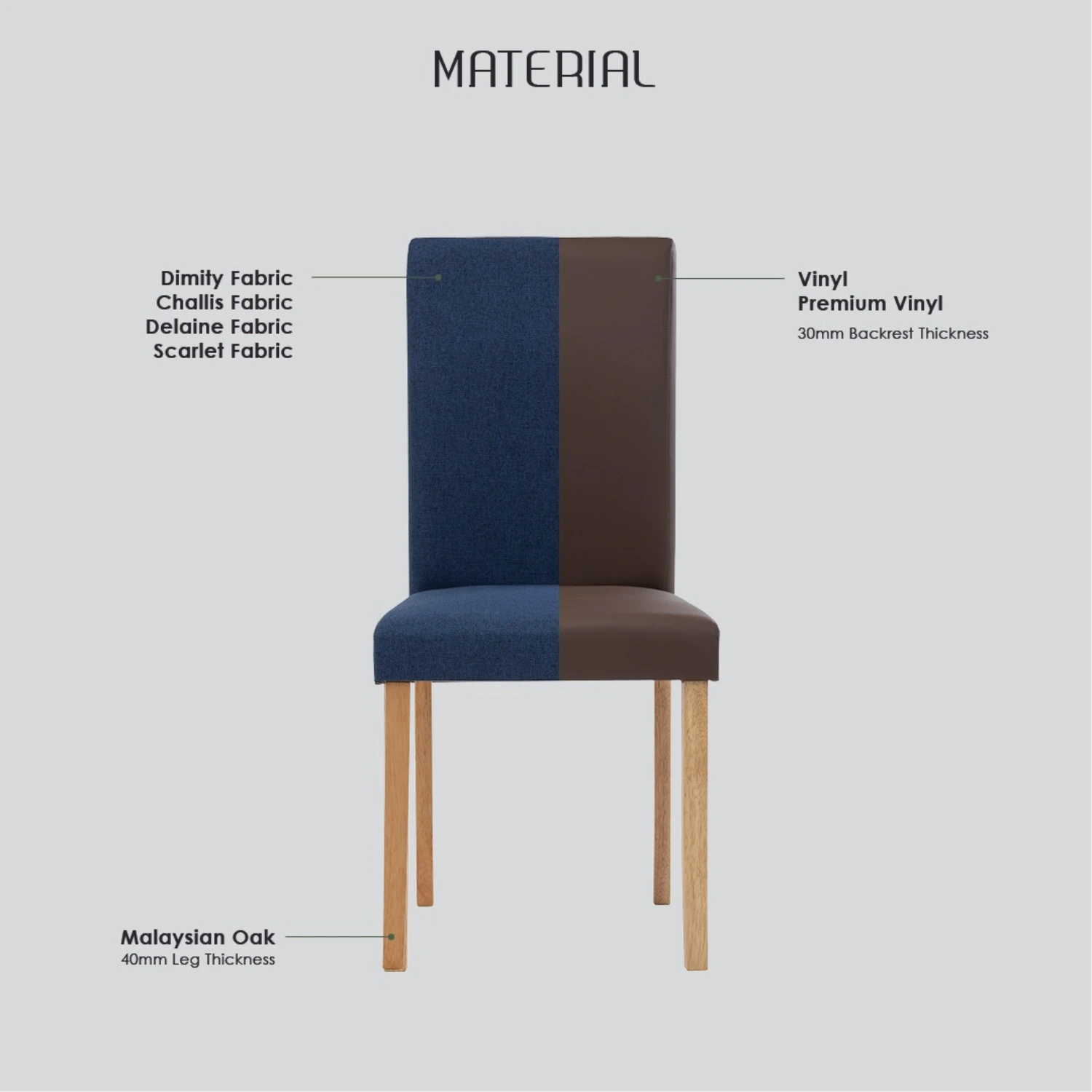 MATERIAL

Dimity Fabric
Challis Fabric
Delaine Fabric
Scarlet Fabric

Vinyl
Premium Vinyl
30mm Backrest Thickness

Malaysian Oak
40mm Leg Thickness