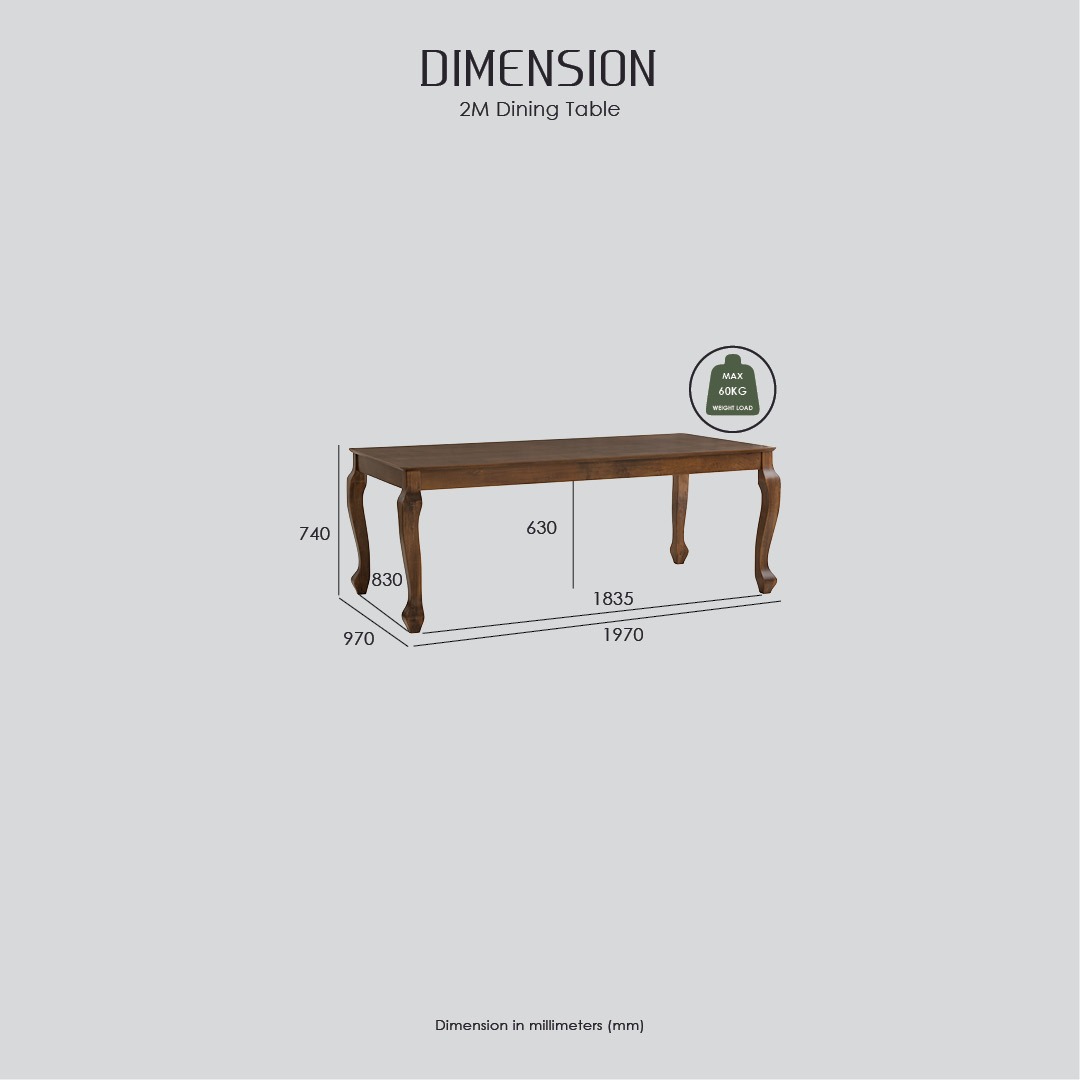 DIMENSION
2M Dining Table

MAX
60KG
WEIGHT LOAD

740
630
830
1835
970
1970

Dimension in millimeters (mm)