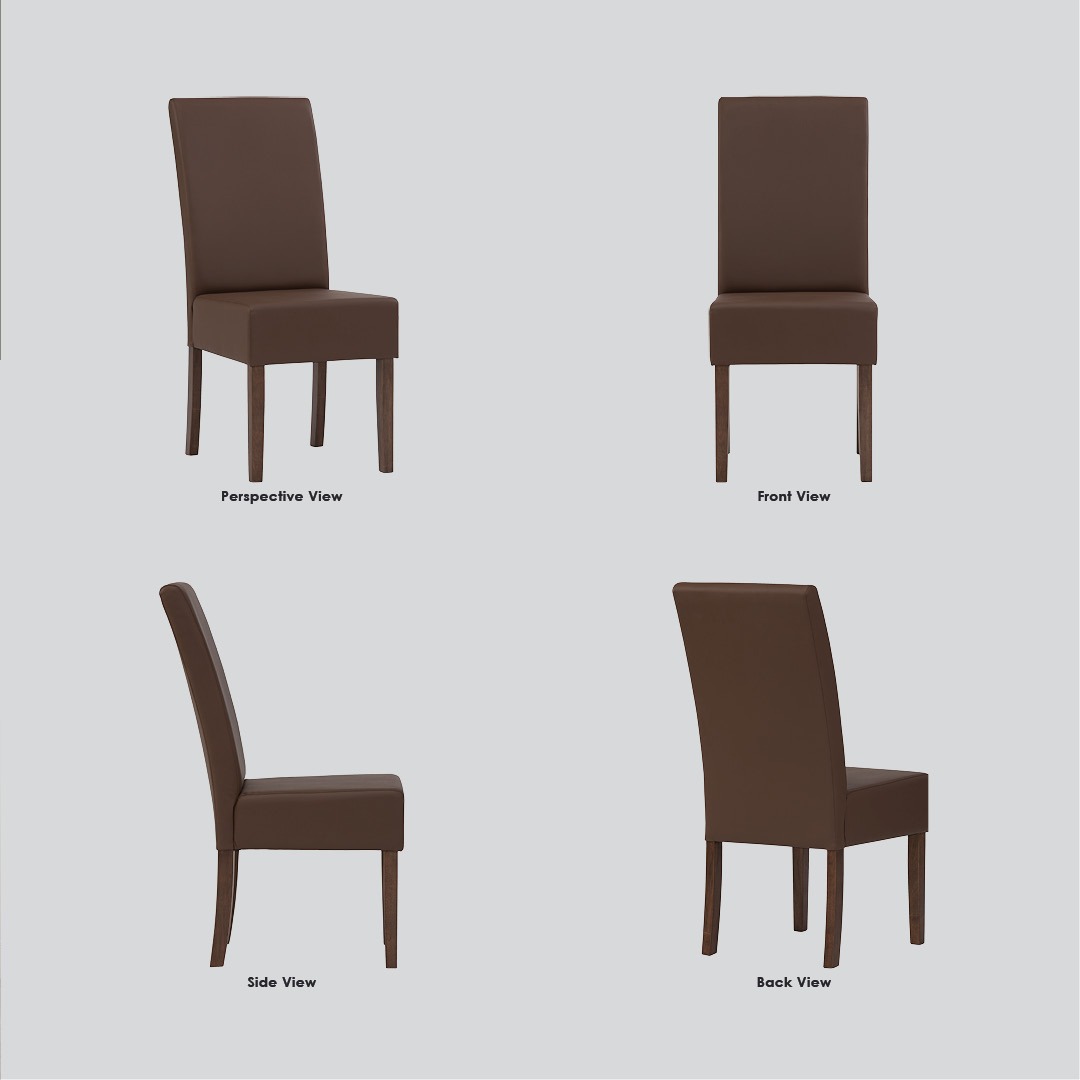 Perspective View

Front View

Side View

Back View