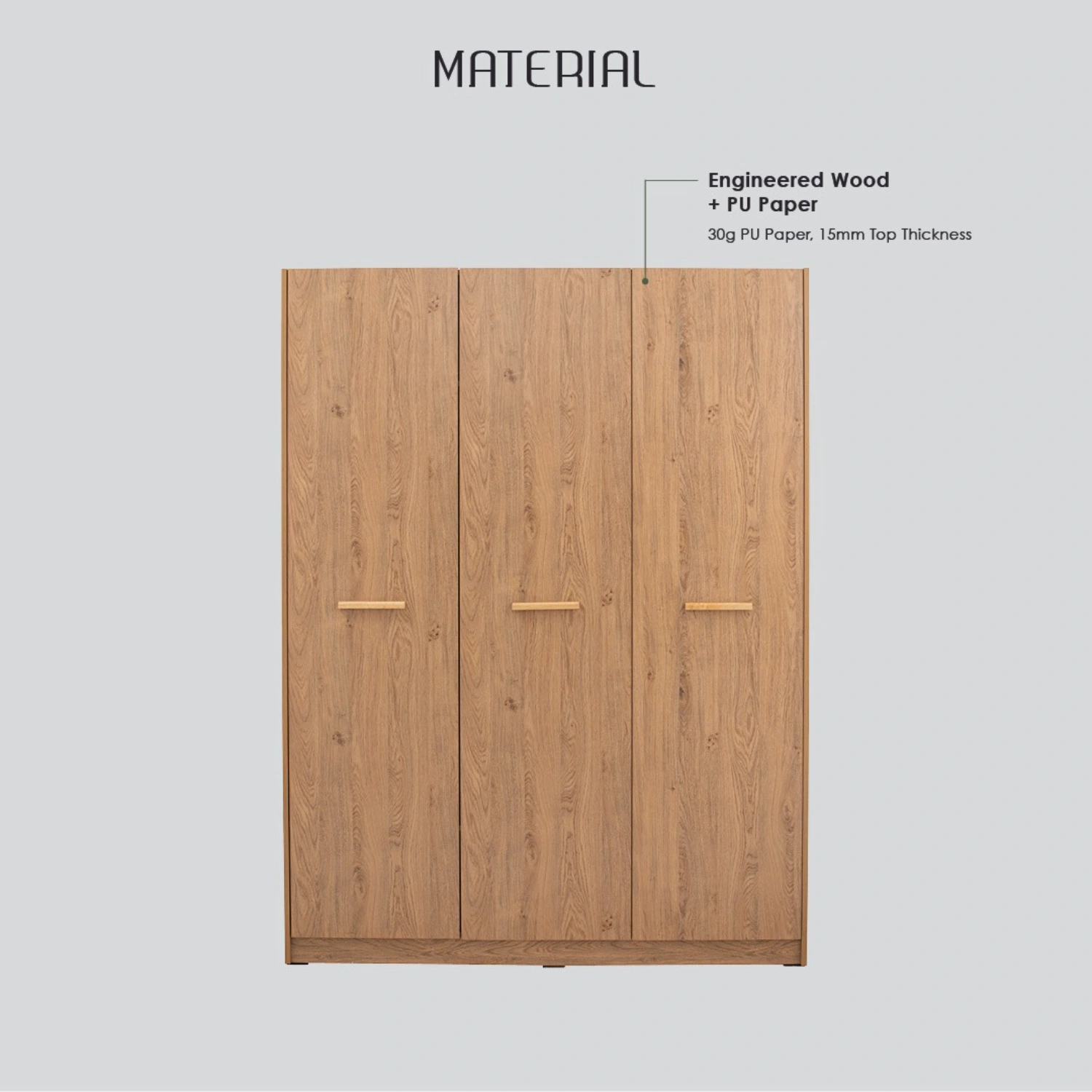 MATERIAL

Engineered Wood
+ PU Paper

30g PU Paper, 15mm Top Thickness