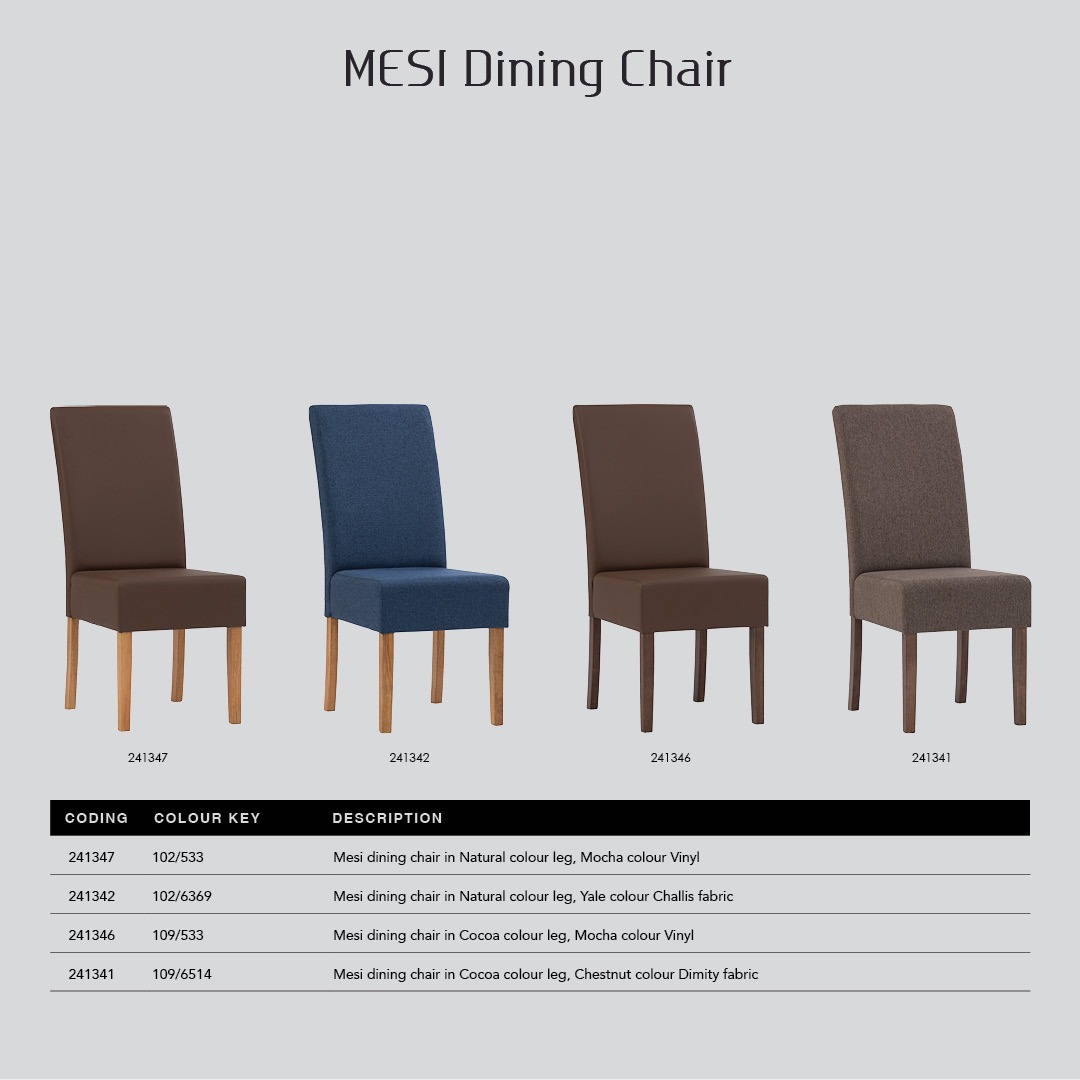 MESI Dining Chair

241347

241342

241346

241341

| CODING | COLOUR KEY | DESCRIPTION |
|---|---|---|
| 241347 | 102/533 | Mesi dining chair in Natural colour leg, Mocha colour Vinyl |
| 241342 | 102/6369 | Mesi dining chair in Natural colour leg, Yale colour Challis fabric |
| 241346 | 109/533 | Mesi dining chair in Cocoa colour leg, Mocha colour Vinyl |
| 241341 | 109/6514 | Mesi dining chair in Cocoa colour leg, Chestnut colour Dimity fabric |