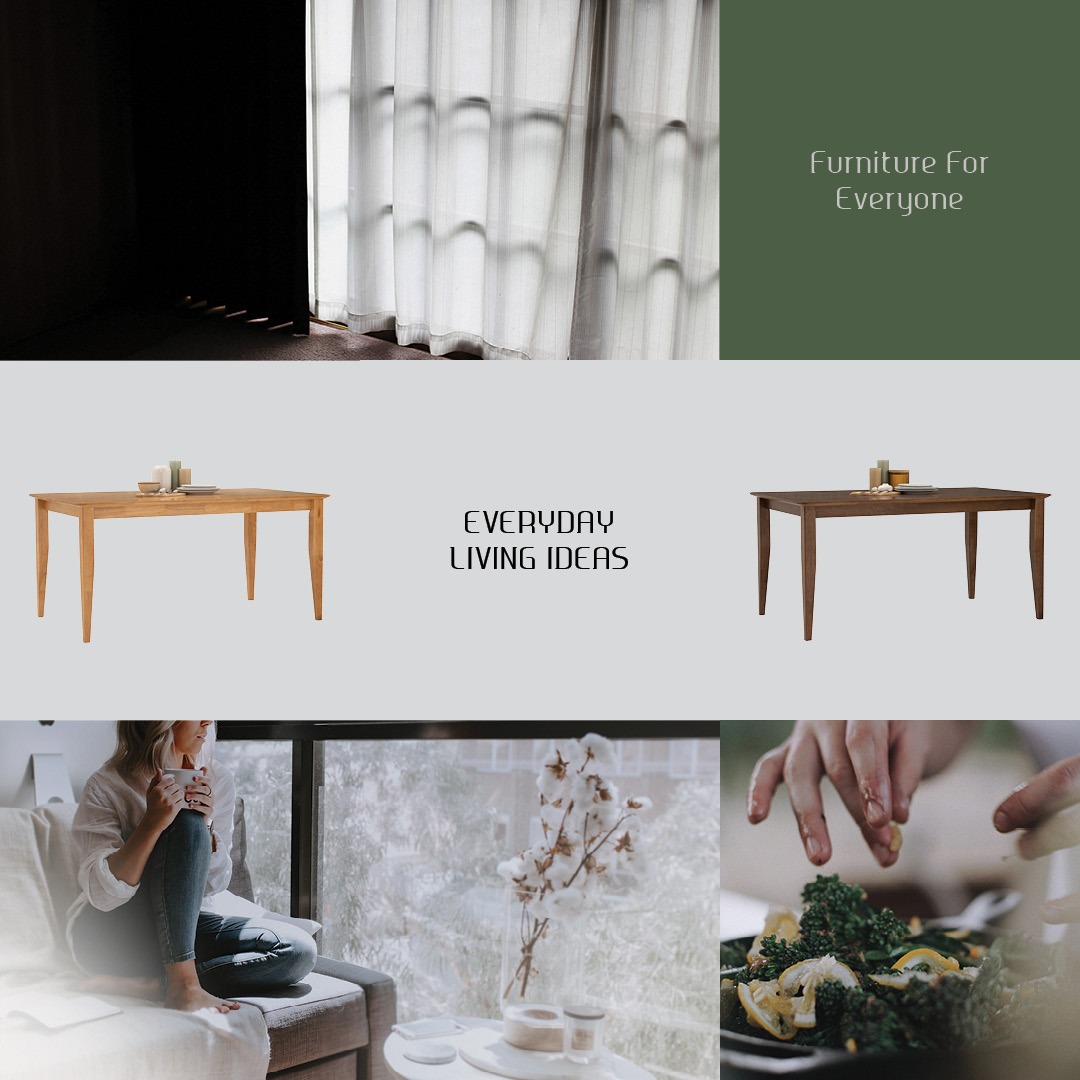 Furniture For Everyone

EVERYDAY LIVING IDEAS