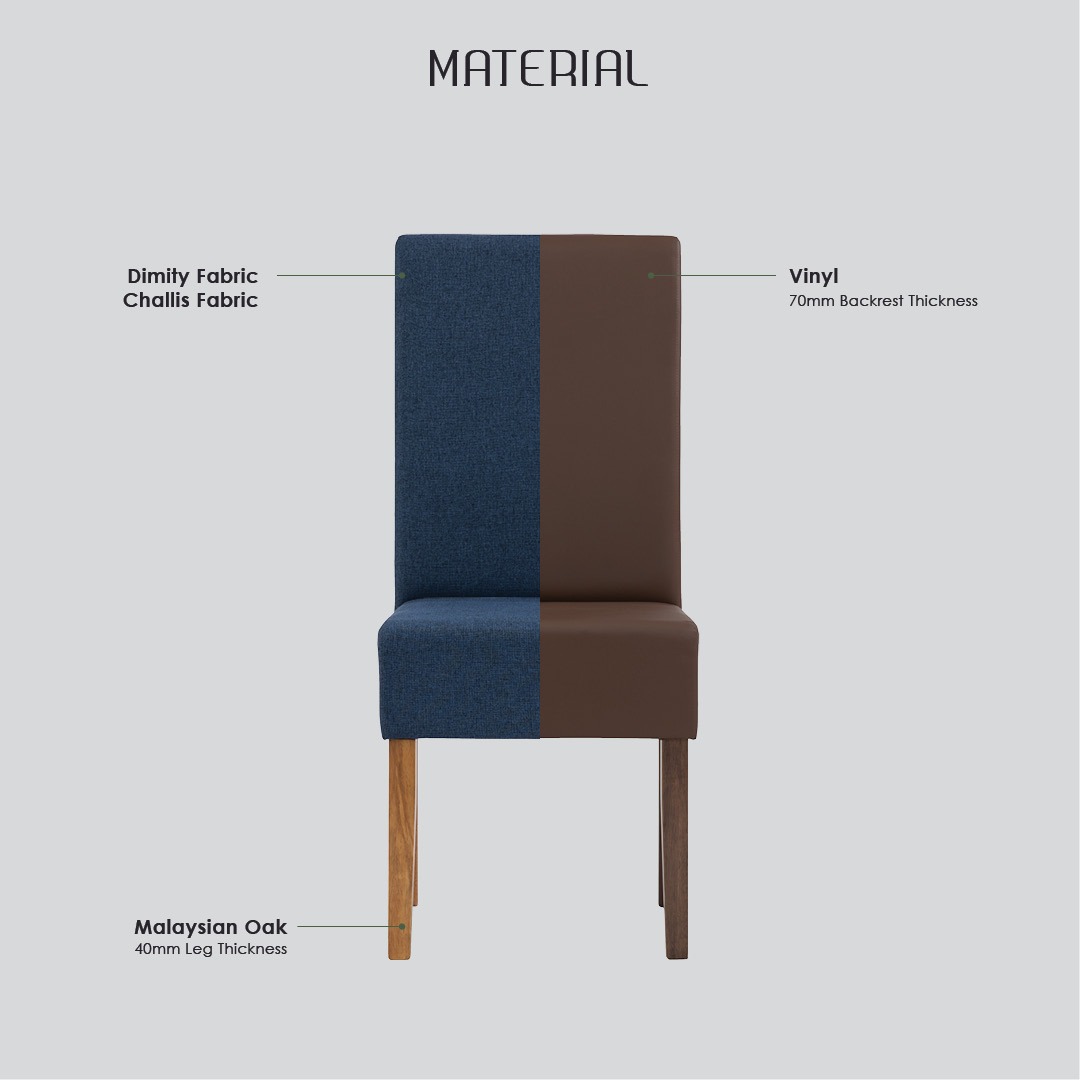 MATERIAL

Dimity Fabric
Challis Fabric

Vinyl
70mm Backrest Thickness

Malaysian Oak
40mm Leg Thickness