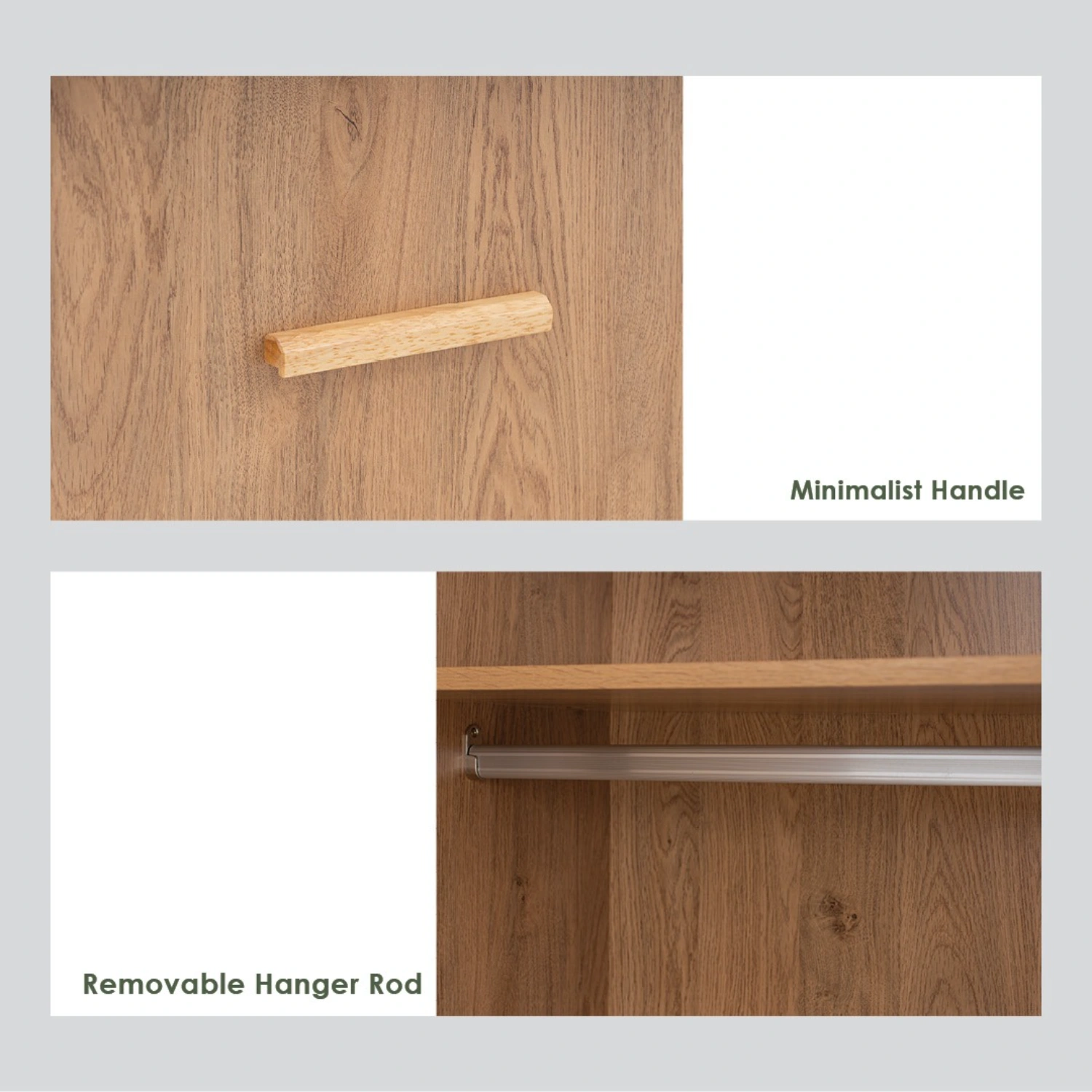 Minimalist Handle

Removable Hanger Rod