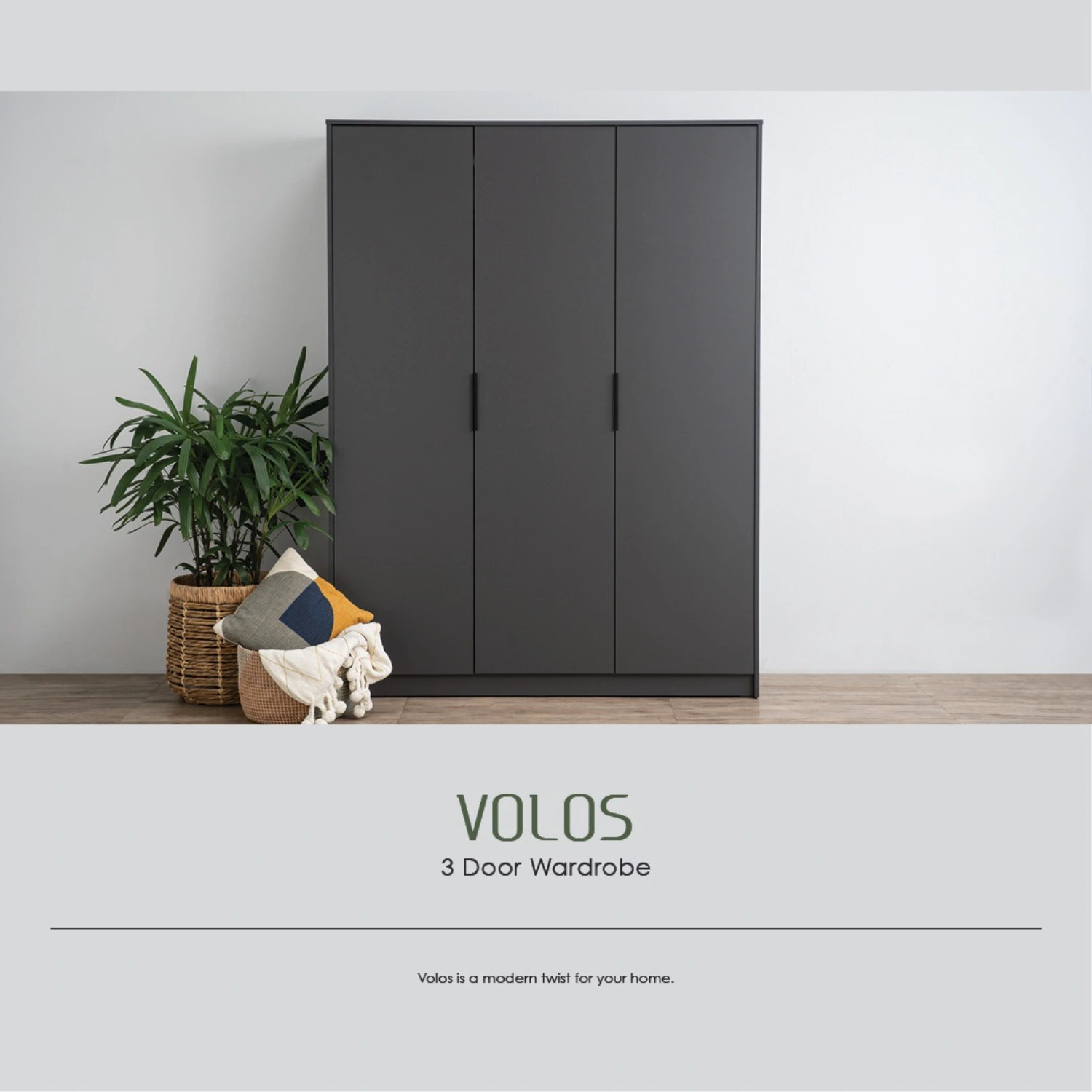 VOLOS
3 Door Wardrobe

Volos is a modern twist for your home.