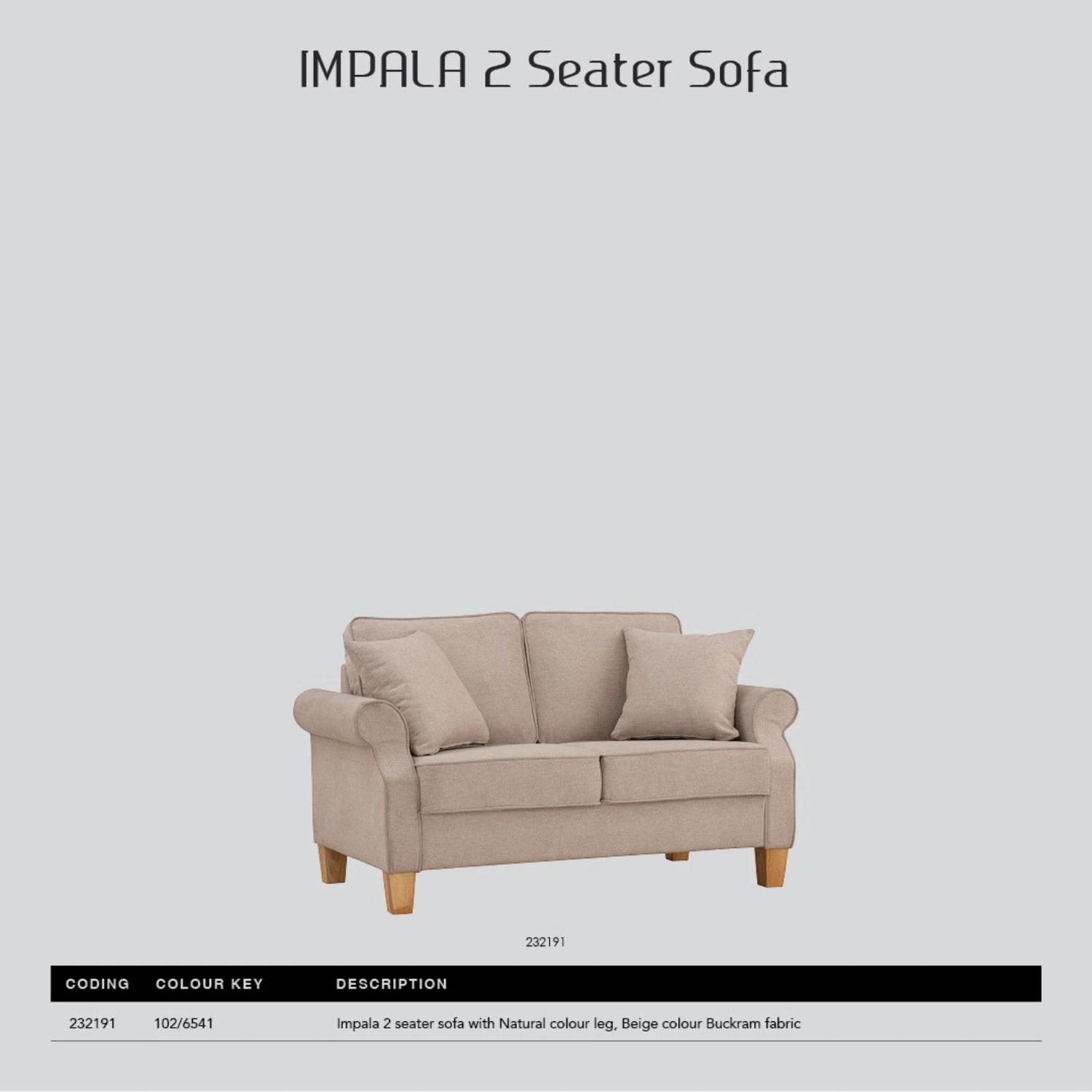 IMPALA 2 Seater Sofa

232191

| CODING | COLOUR KEY | DESCRIPTION |
|---|---|---|
| 232191 | 102/6541 | Impala 2 seater sofa with Natural colour leg, Beige colour Buckram fabric |