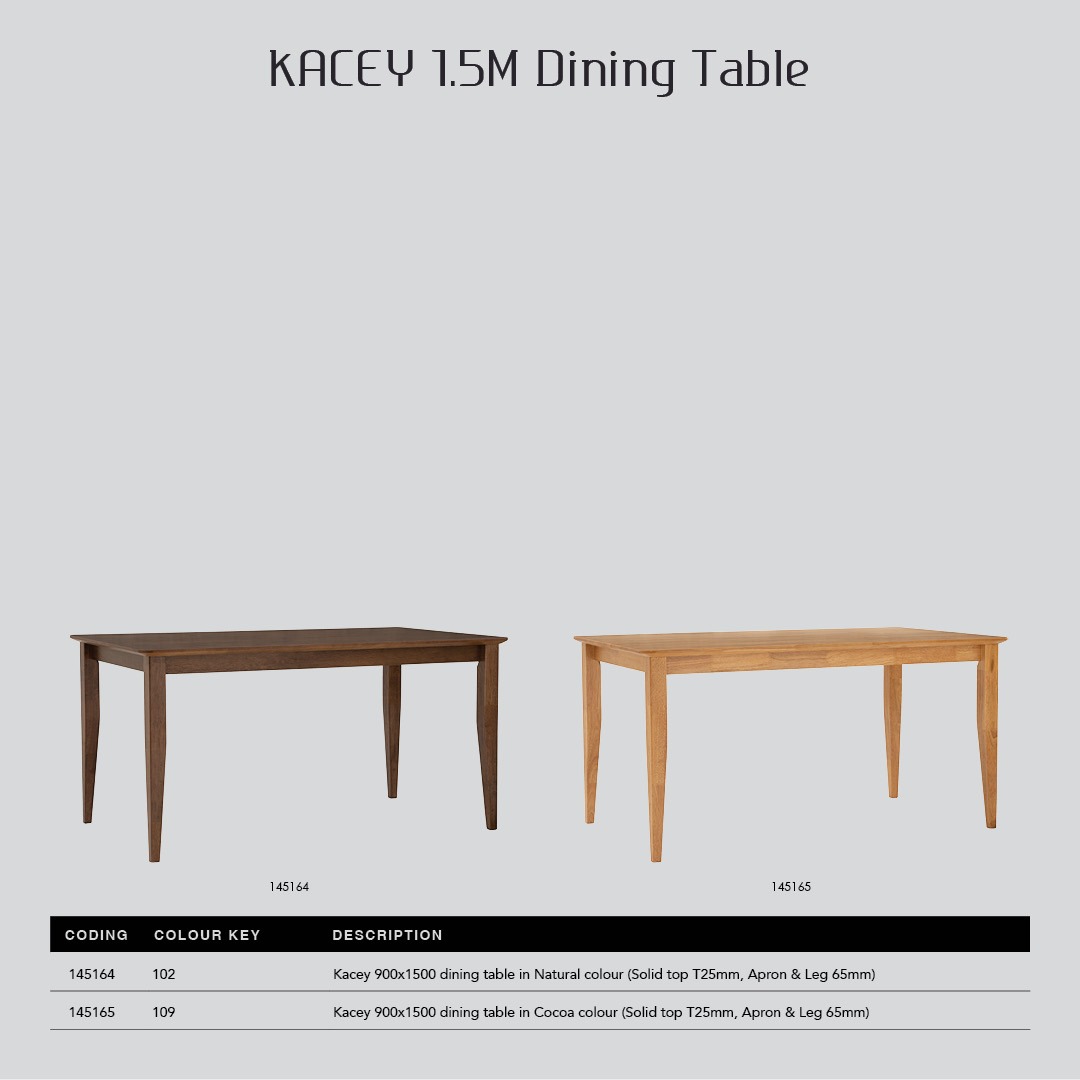 KACEY 1.5M Dining Table

145164

145165

| CODING | COLOUR KEY | DESCRIPTION |
|---|---|---|
| 145164 | 102 | Kacey 900x1500 dining table in Natural colour (Solid top T25mm, Apron & Leg 65mm) |
| 145165 | 109 | Kacey 900x1500 dining table in Cocoa colour (Solid top T25mm, Apron & Leg 65mm) |