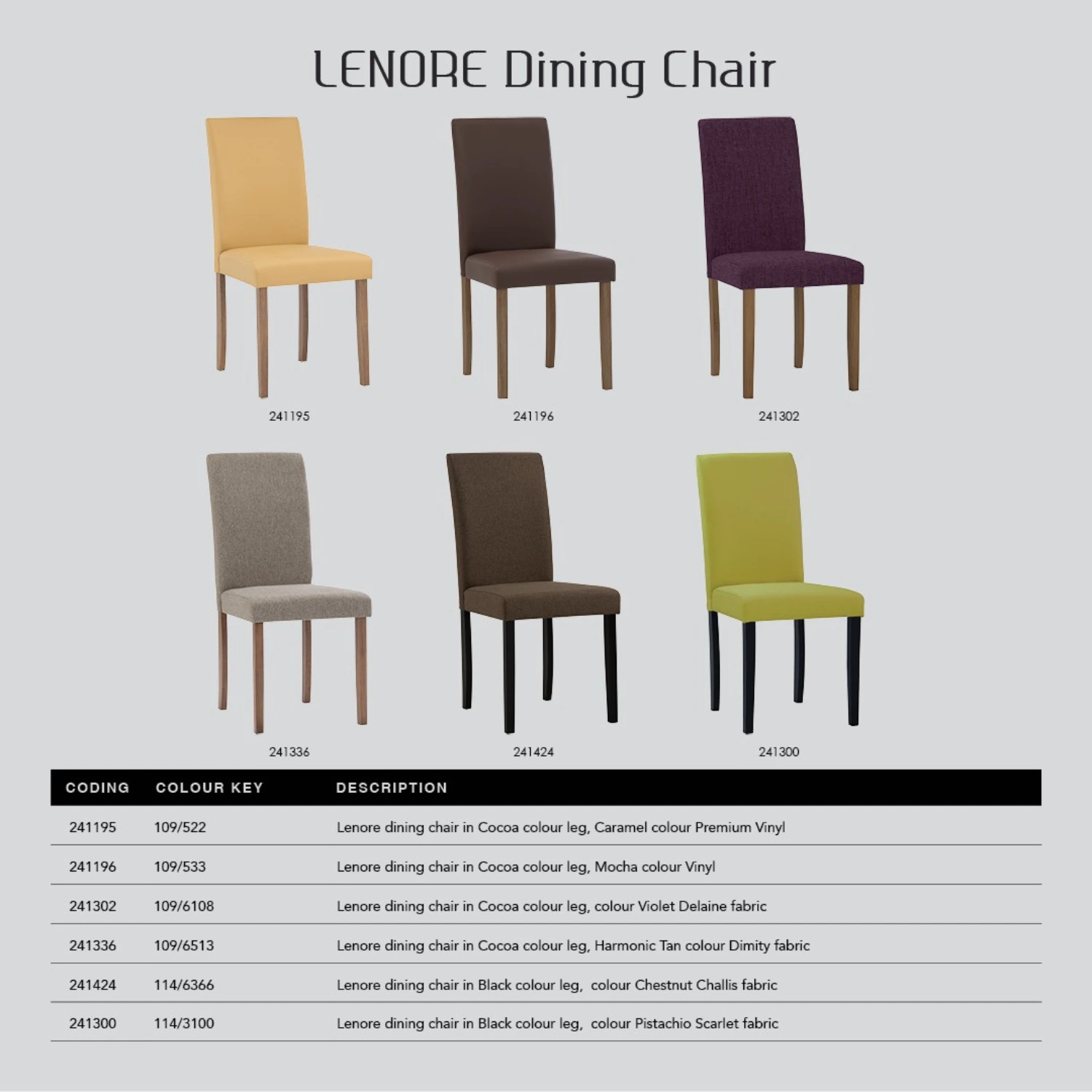 LENORE Dining Chair

241195

241196

241302

241336

241424

241300

| CODING | COLOUR KEY | DESCRIPTION |
|---|---|---|
| 241195 | 109/522 | Lenore dining chair in Cocoa colour leg, Caramel colour Premium Vinyl |
| 241196 | 109/533 | Lenore dining chair in Cocoa colour leg, Mocha colour Vinyl |
| 241302 | 109/6108 | Lenore dining chair in Cocoa colour leg, colour Violet Delaine fabric |
| 241336 | 109/6513 | Lenore dining chair in Cocoa colour leg, Harmonic Tan colour Dimity fabric |
| 241424 | 114/6366 | Lenore dining chair in Black colour leg, colour Chestnut Challis fabric |
| 241300 | 114/3100 | Lenore dining chair in Black colour leg, colour Pistachio Scarlet fabric |