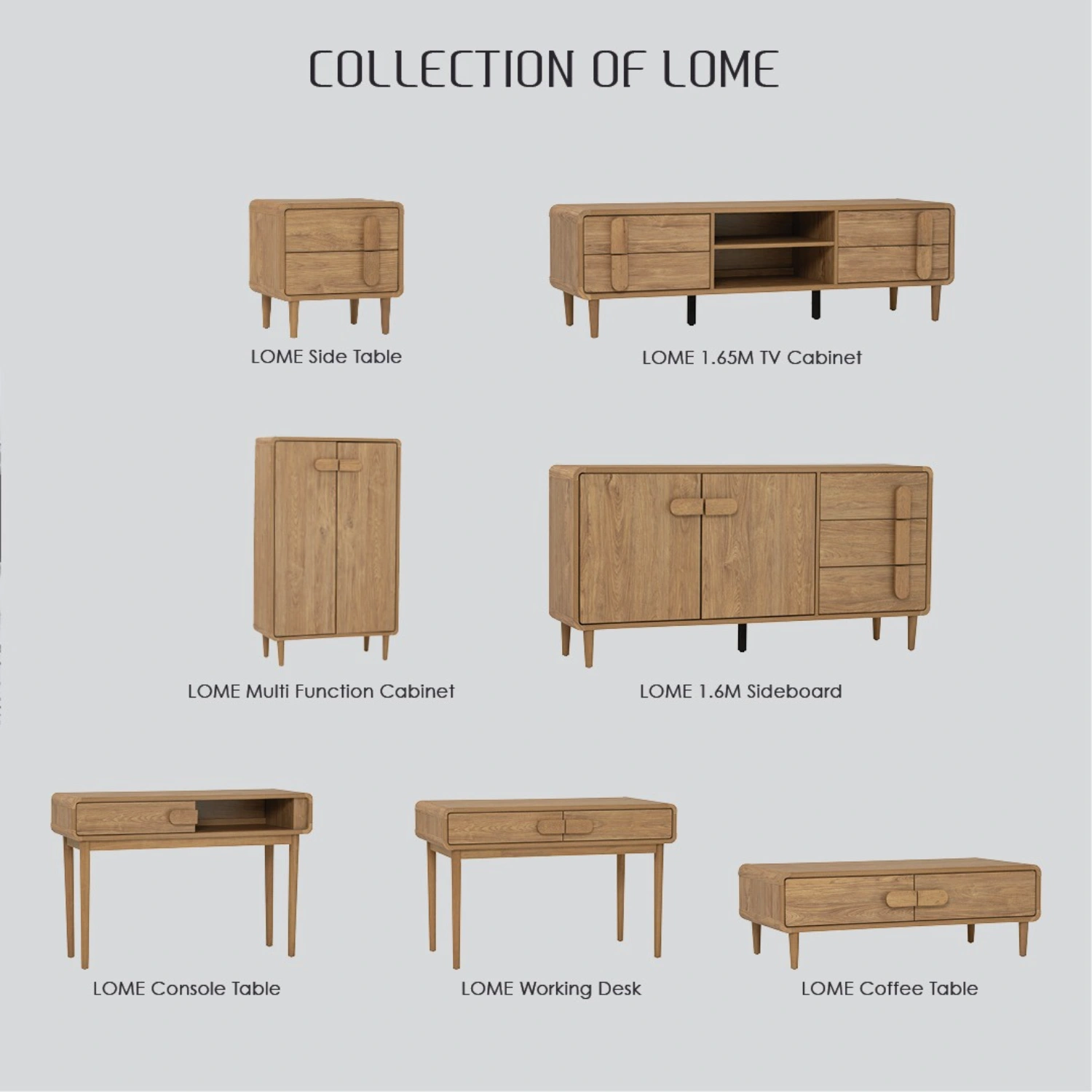 COLLECTION OF LOME

LOME Side Table

LOME 1.65M TV Cabinet

LOME Multi Function Cabinet

LOME 1.6M Sideboard

LOME Console Table

LOME Working Desk

LOME Coffee Table