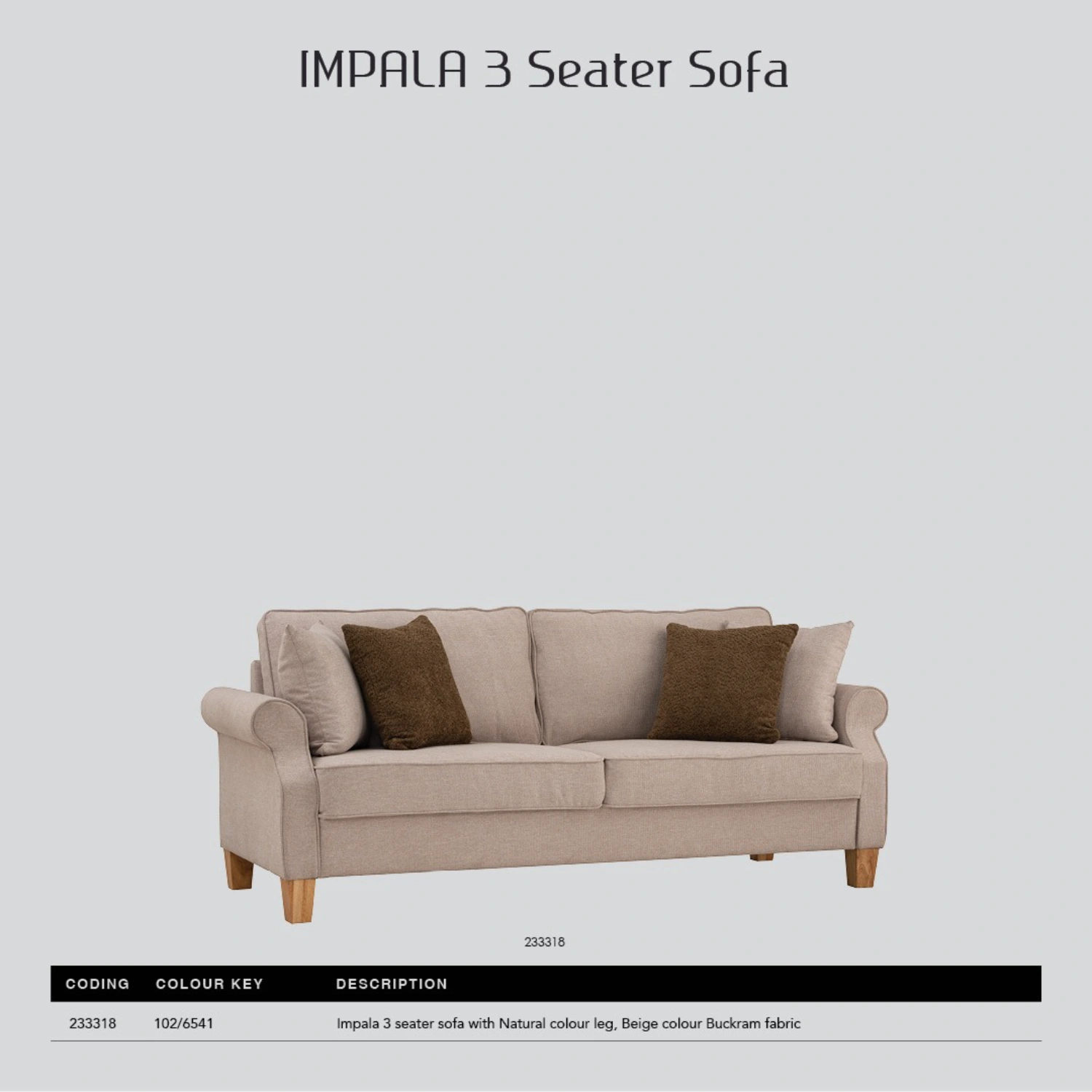 IMPALA 3 Seater Sofa

233318

| CODING | COLOUR KEY | DESCRIPTION |
|---|---|---|
| 233318 | 102/6541 | Impala 3 seater sofa with Natural colour leg, Beige colour Buckram fabric |