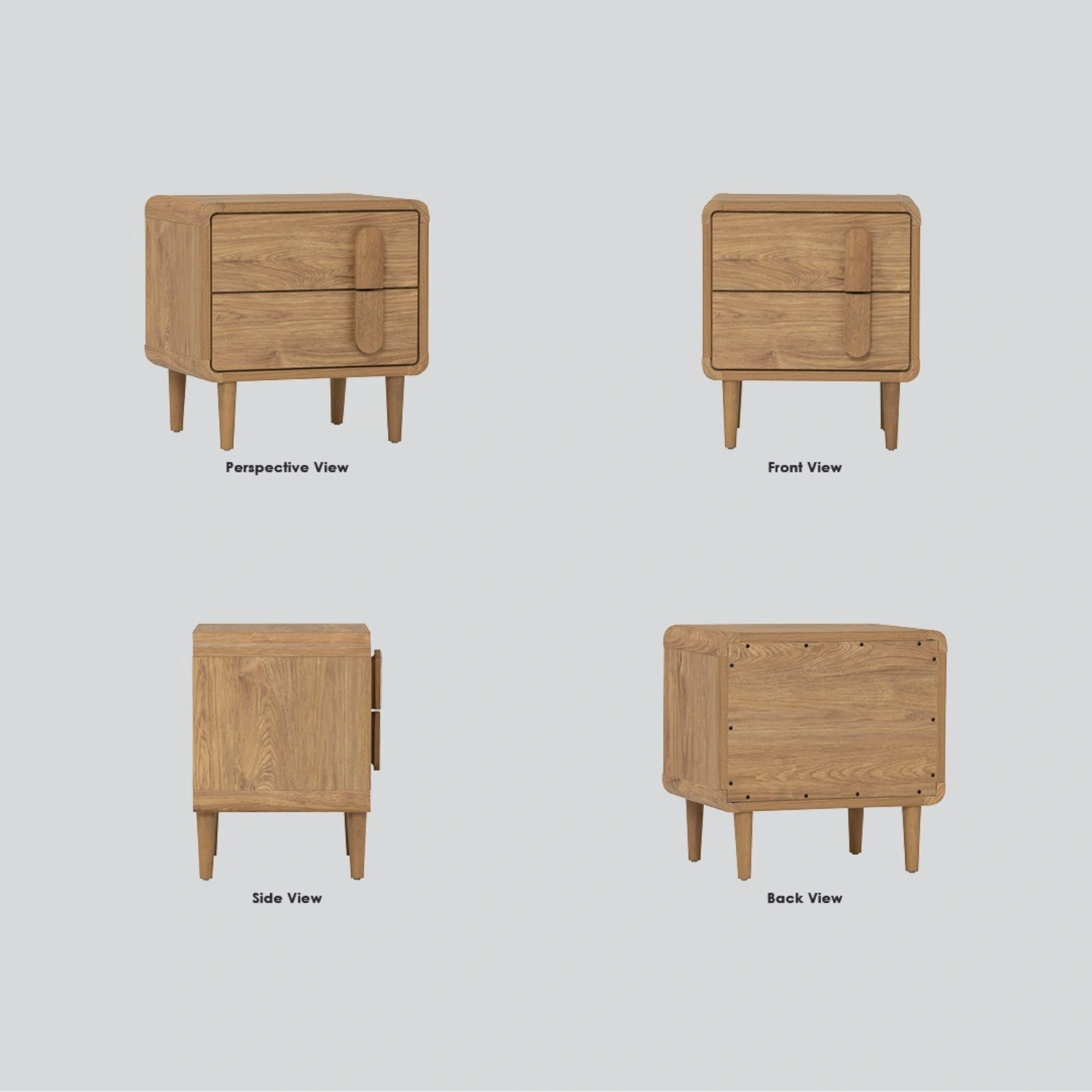 Perspective View

Front View

Side View

Back View