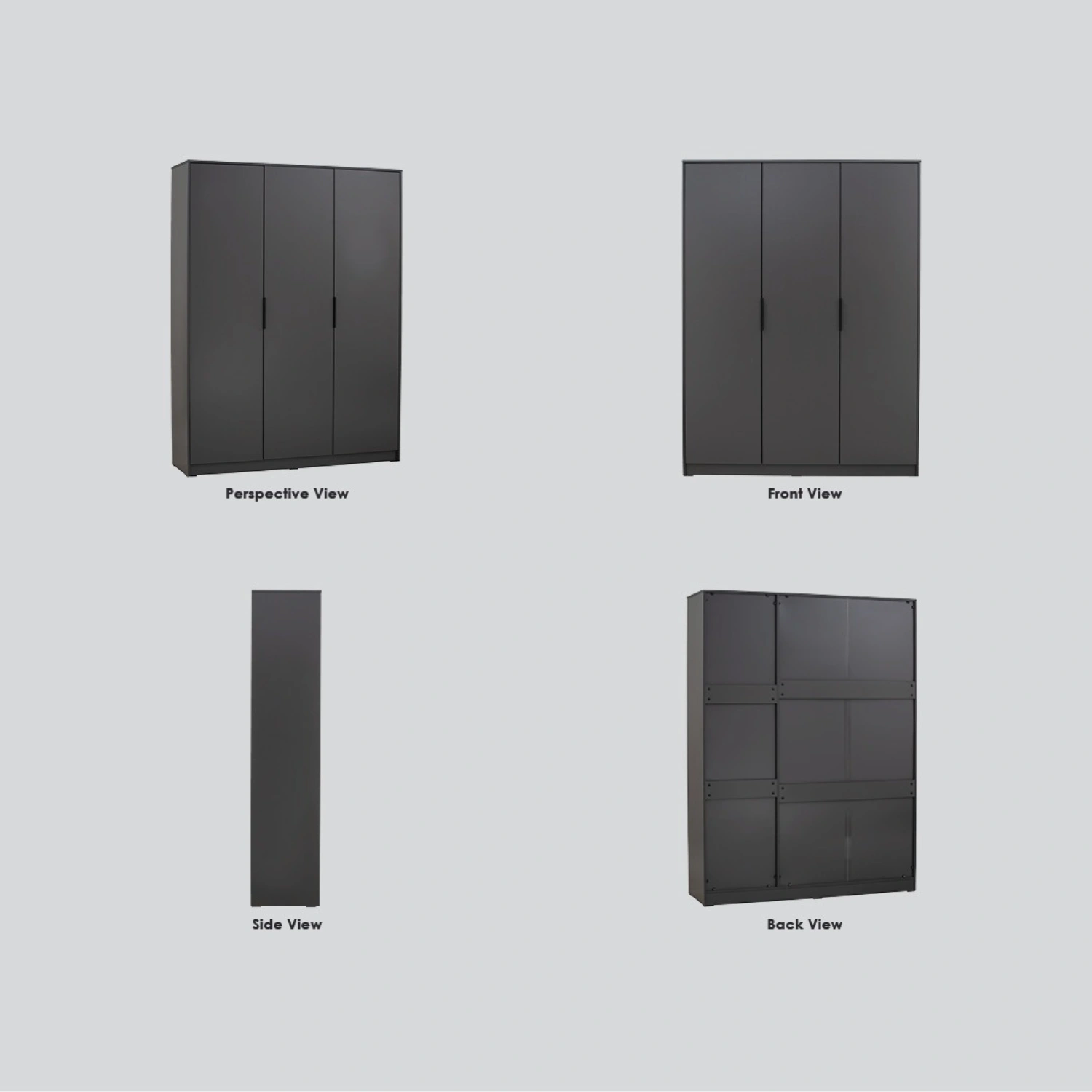 Perspective View

Front View

Side View

Back View