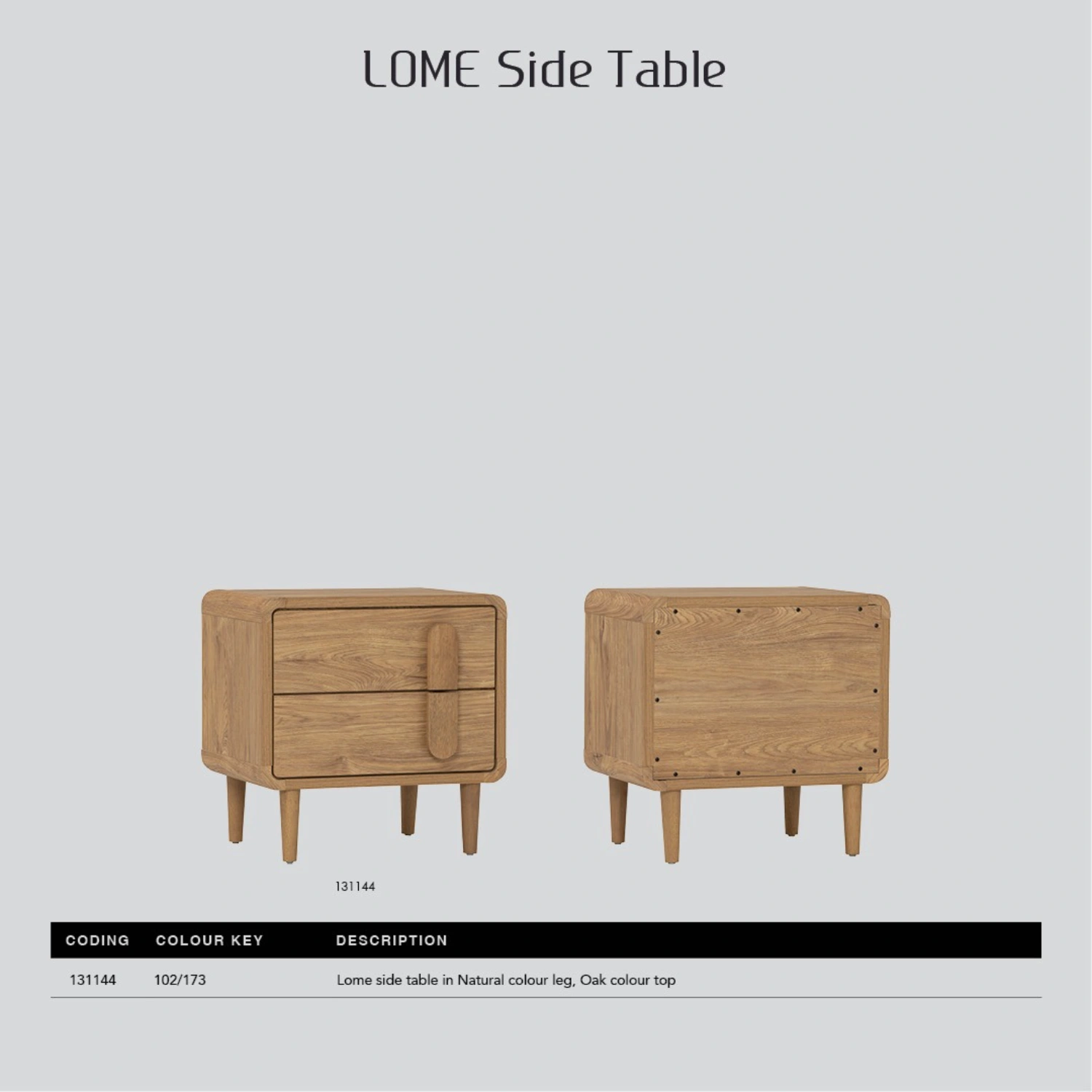 LOME Side Table

131144

| CODING | COLOUR KEY | DESCRIPTION |
|---|---|---|
| 131144 | 102/173 | Lome side table in Natural colour leg, Oak colour top |